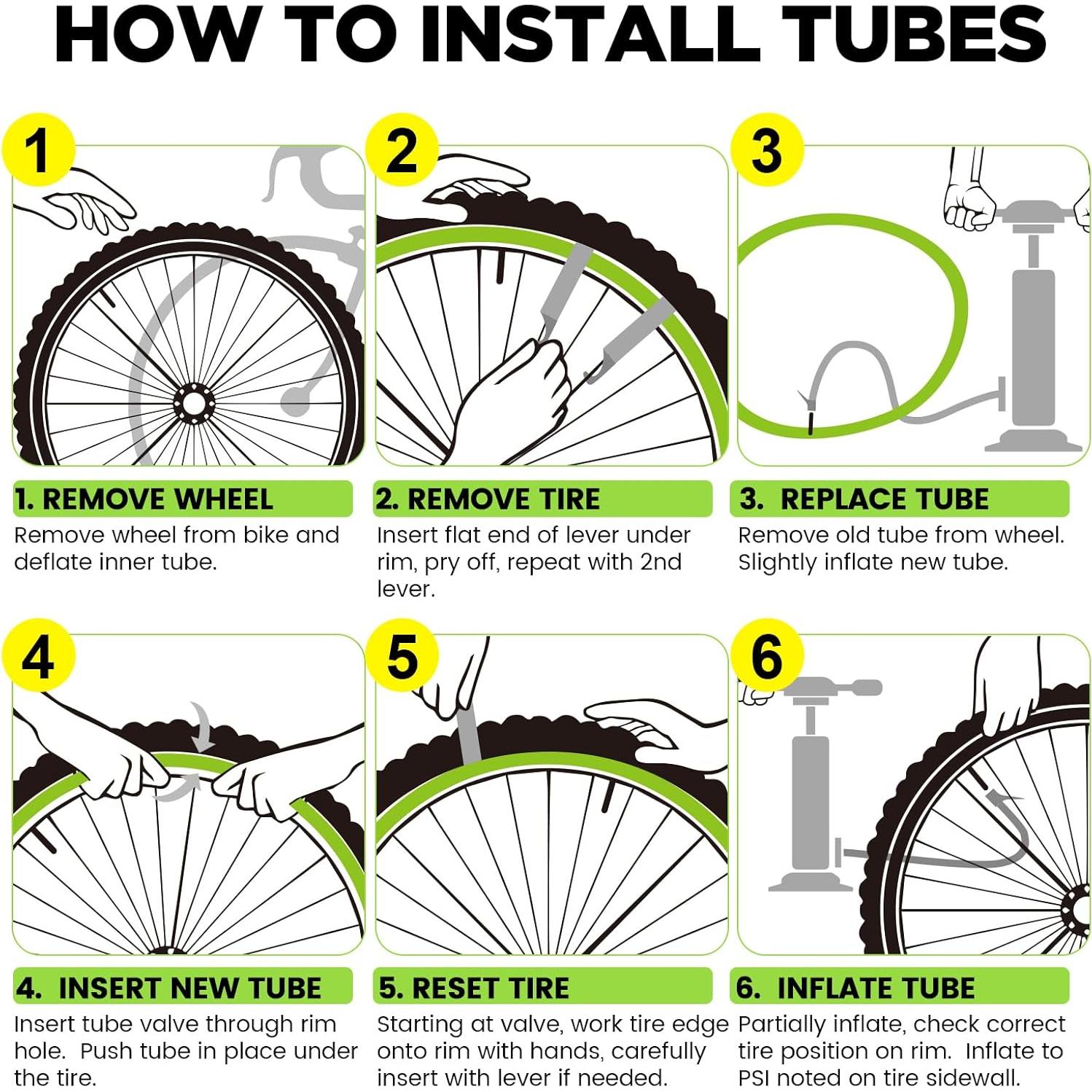 HOW TO INSTALL TUBES

1

1. REMOVE WHEEL

Remove wheel from bike and deflate inner tube.

2

2. REMOVE TIRE

Insert flat end of lever under rim, pry off, repeat with 2nd lever.

3

3. REPLACE TUBE

Remove old tube from wheel. Slightly inflate new tube.

4

4. INSERT NEW TUBE

Insert tube valve through rim hole. Push tube in place under the tire.

5

5. RESET TIRE

Starting at valve, work tire edge onto rim with hands, carefully insert with lever if needed.

6

6. INFLATE TUBE

Partially inflate, check correct tire position on rim. Inflate to PSI noted on tire sidewall.