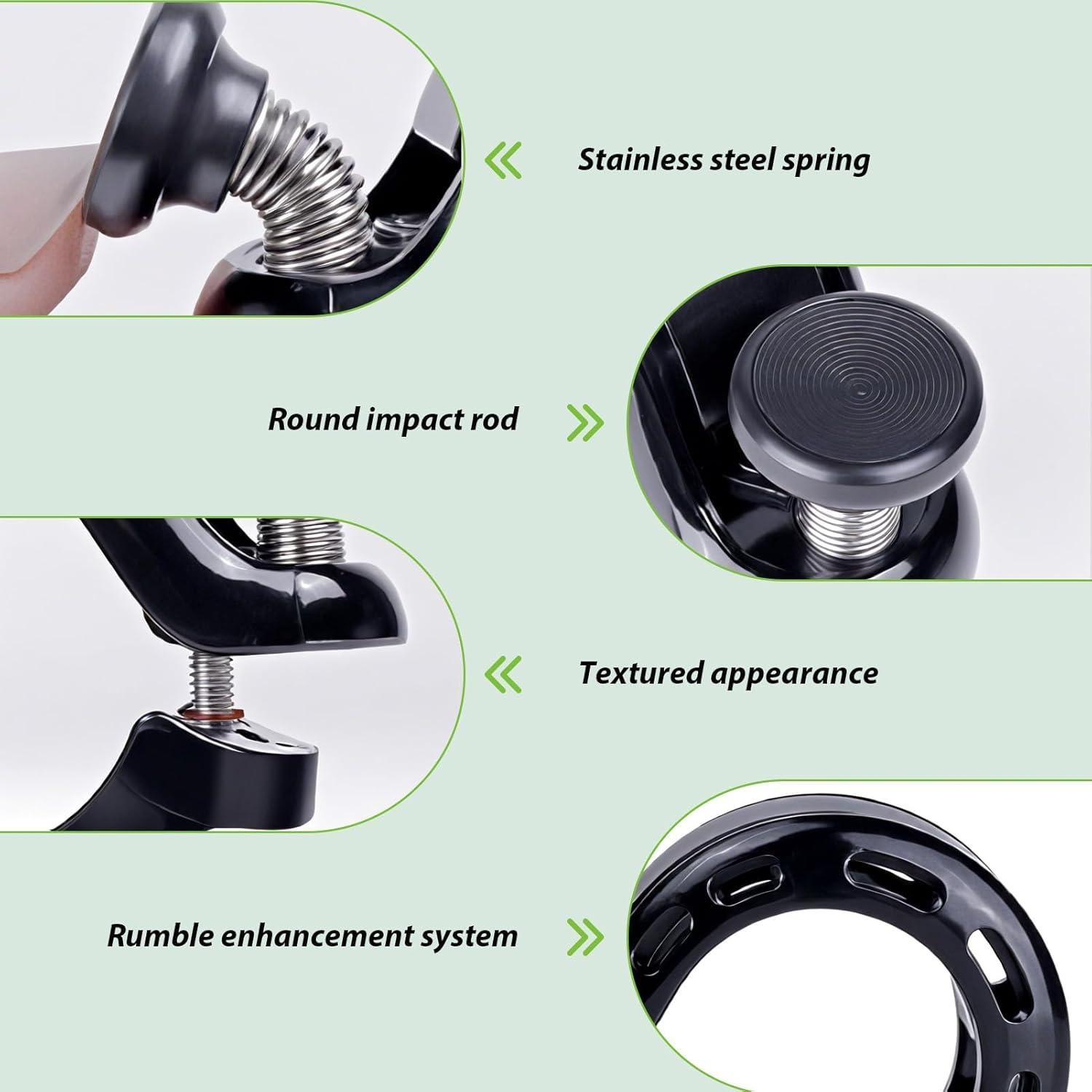 Stainless steel spring

Round impact rod

Textured appearance

Rumble enhancement system