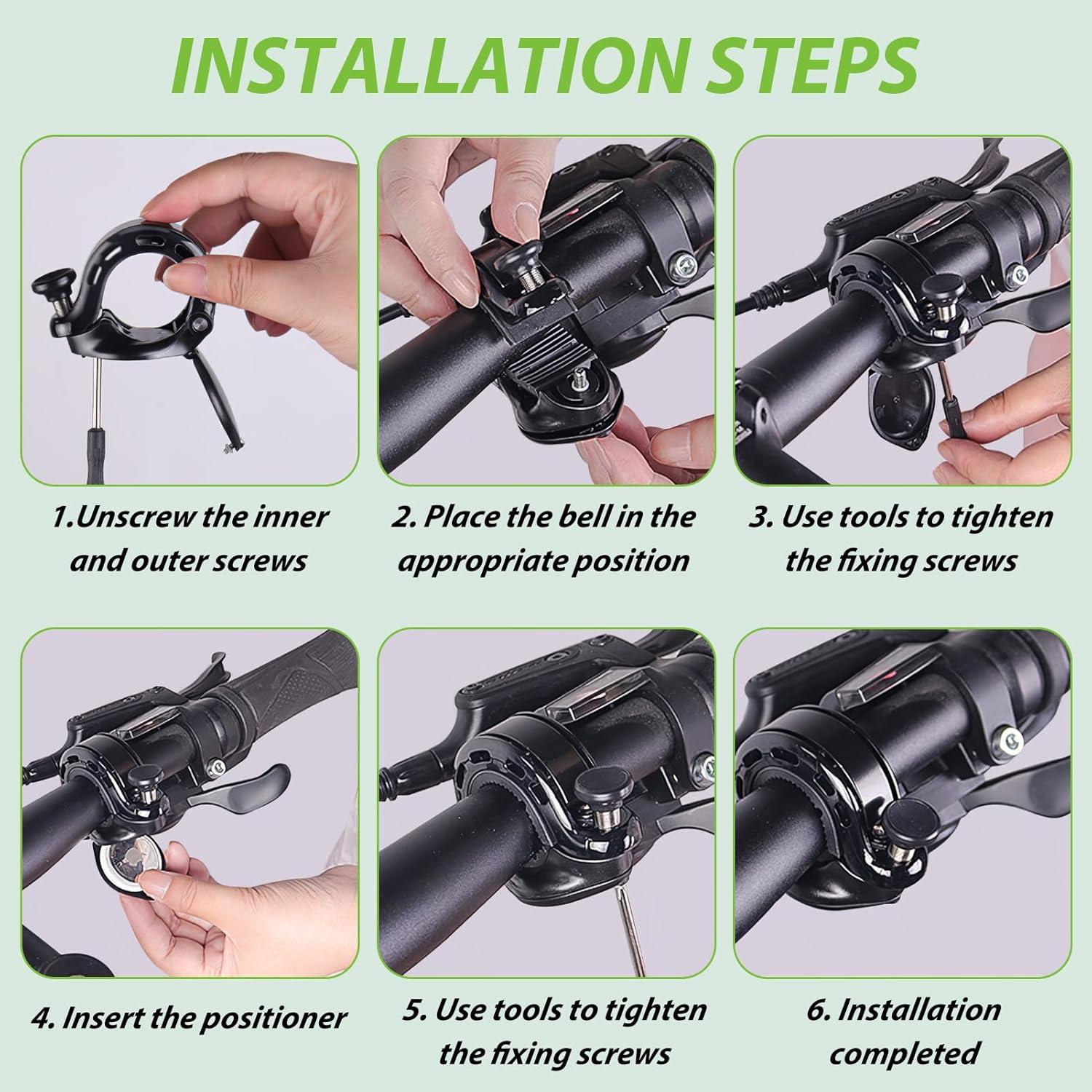 INSTALLATION STEPS

1.Unscrew the inner and outer screws

2. Place the bell in the appropriate position

3. Use tools to tighten the fixing screws

4. Insert the positioner

5. Use tools to tighten the fixing screws

6. Installation completed