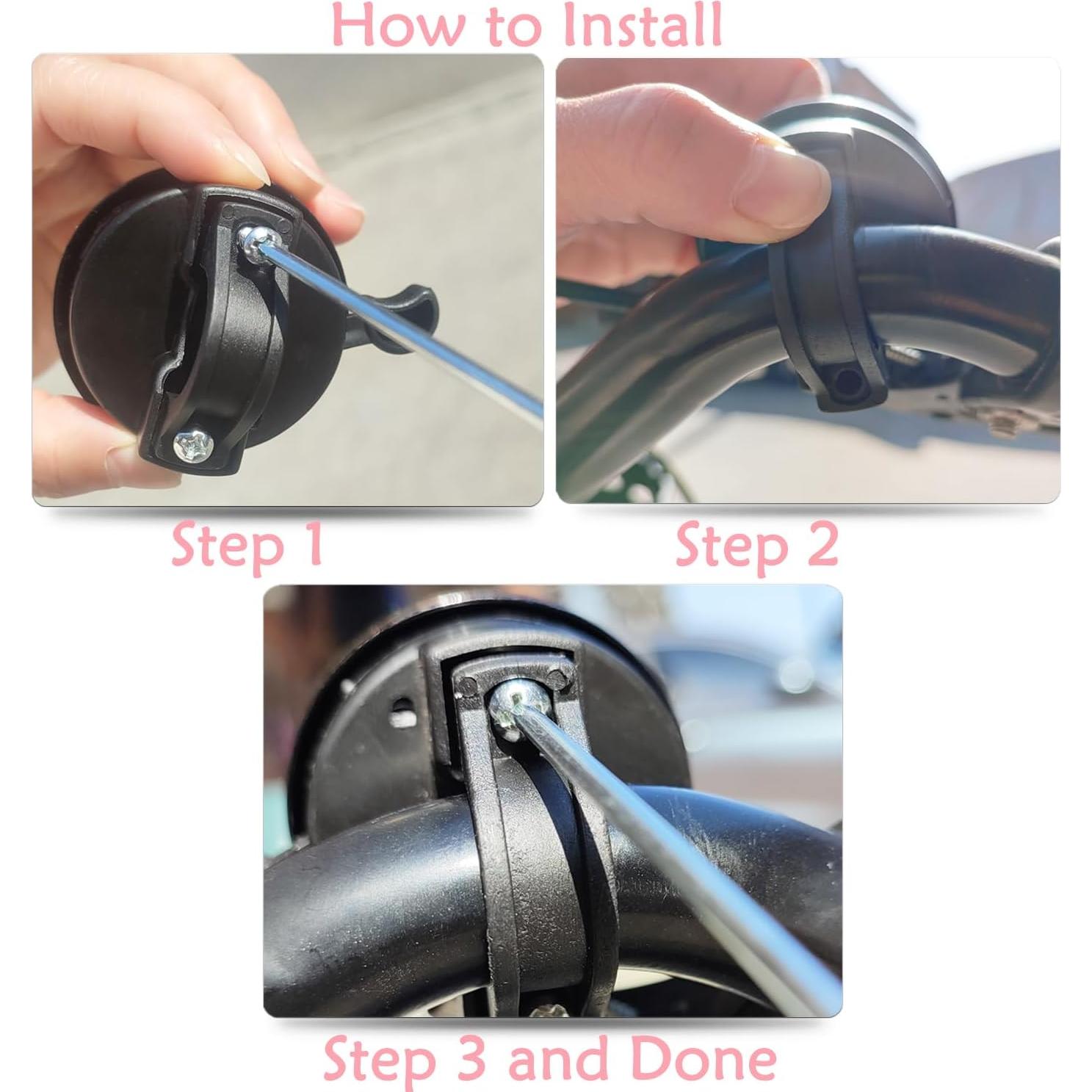 How to Install

Step 1

Step 2

Step 3 and Done