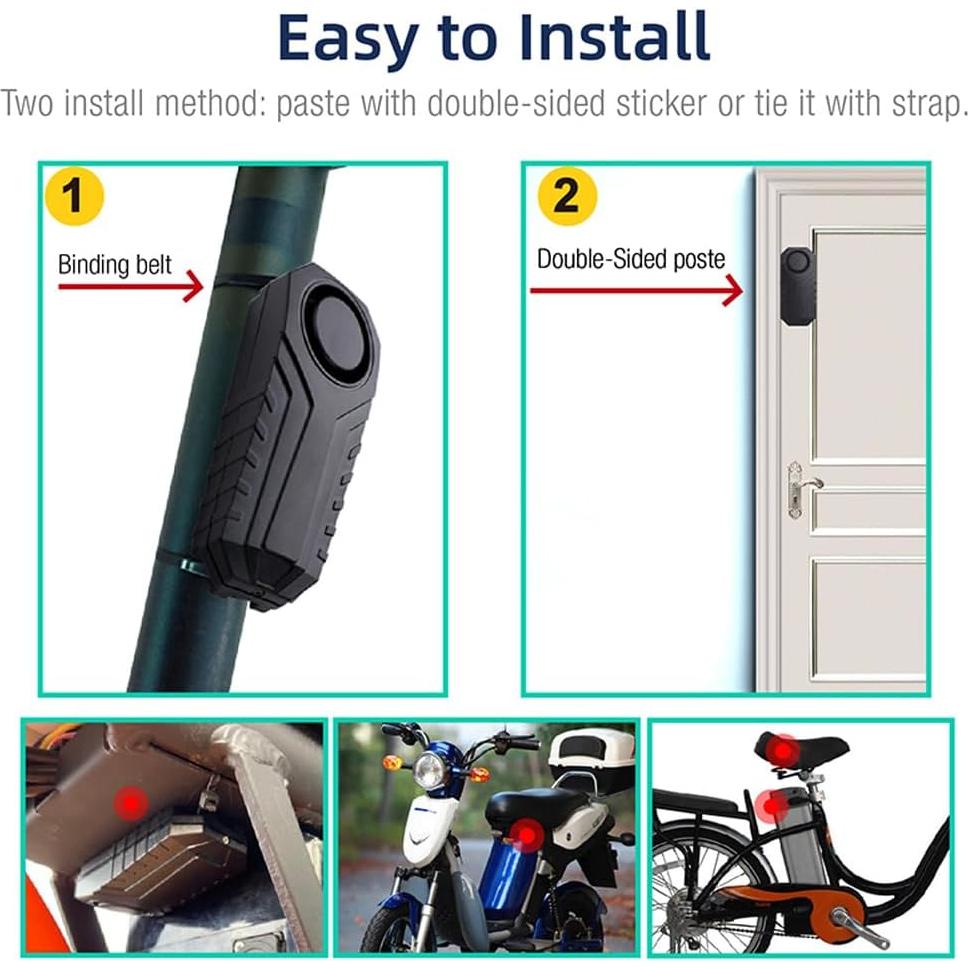 Easy to Install

Two install method: paste with double-sided sticker or tie it with strap.

1

Binding belt

2

Double-Sided poste