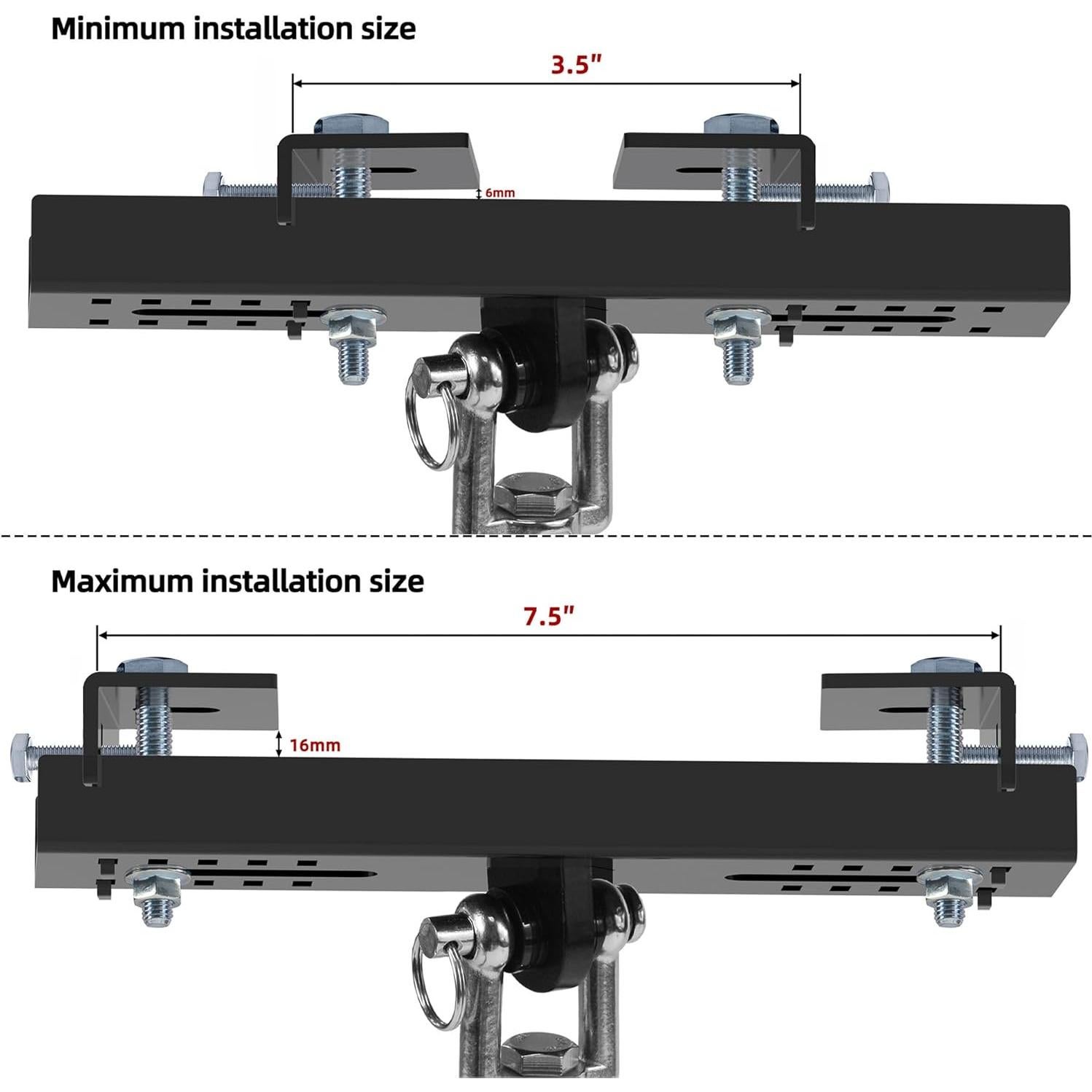 Minimum installation size

3.5"

6mm

Maximum installation size

7.5"

16mm