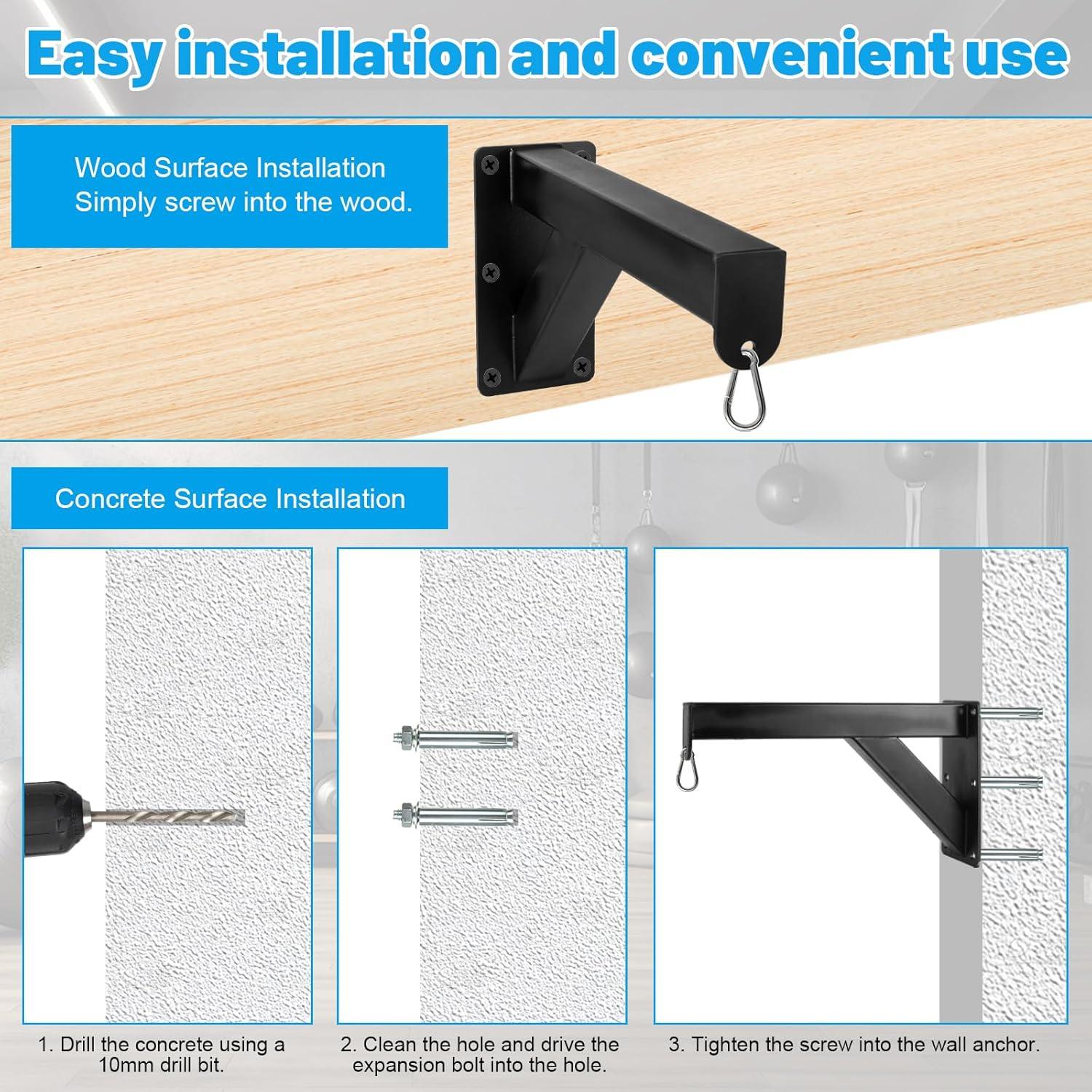 Easy installation and convenient use

Wood Surface Installation
Simply screw into the wood.

Concrete Surface Installation

1. Drill the concrete using a 10mm drill bit.

2. Clean the hole and drive the expansion bolt into the hole.

3. Tighten the screw into the wall anchor.