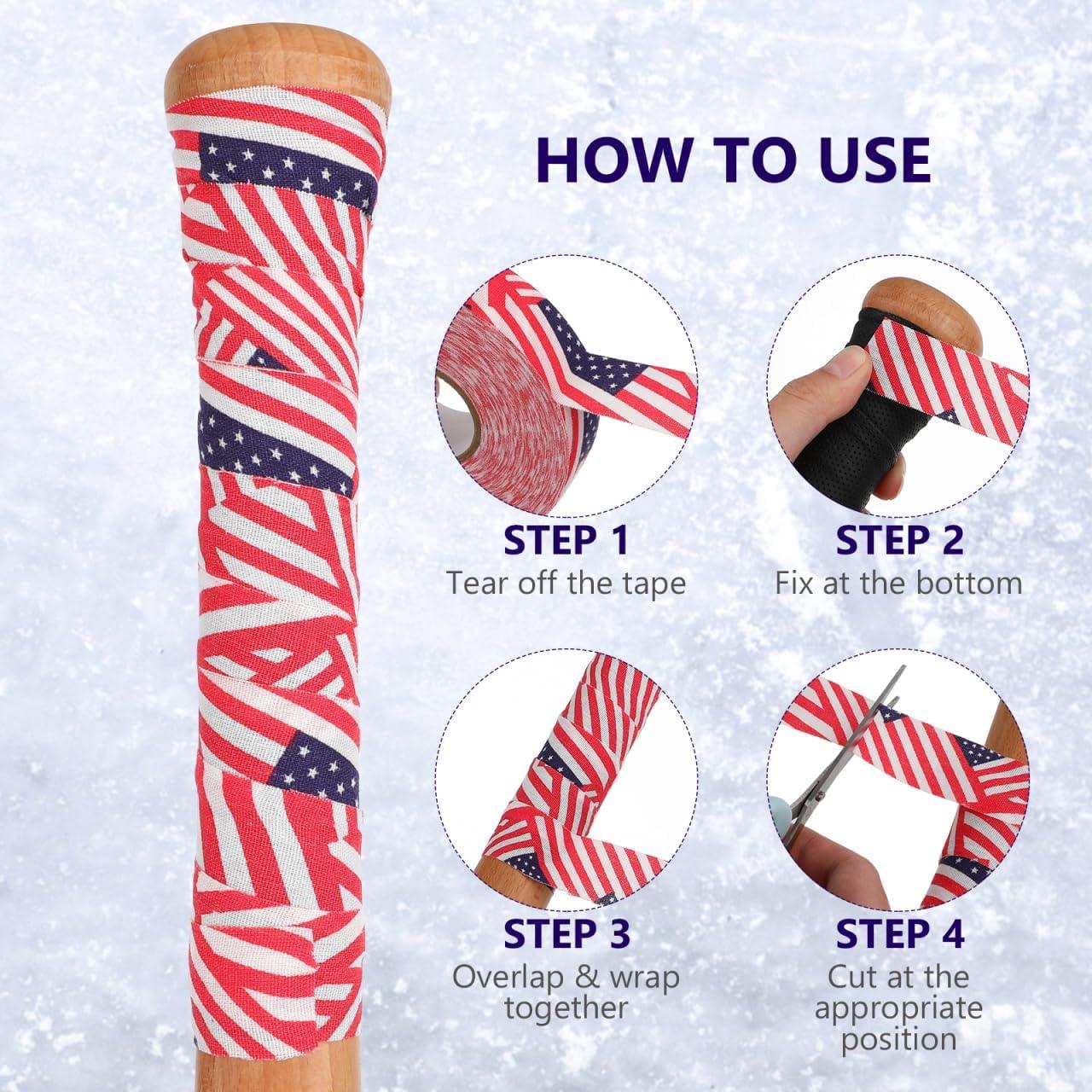 HOW TO USE

STEP 1
Tear off the tape

STEP 2
Fix at the bottom

STEP 3
Overlap & wrap together

STEP 4
Cut at the appropriate position