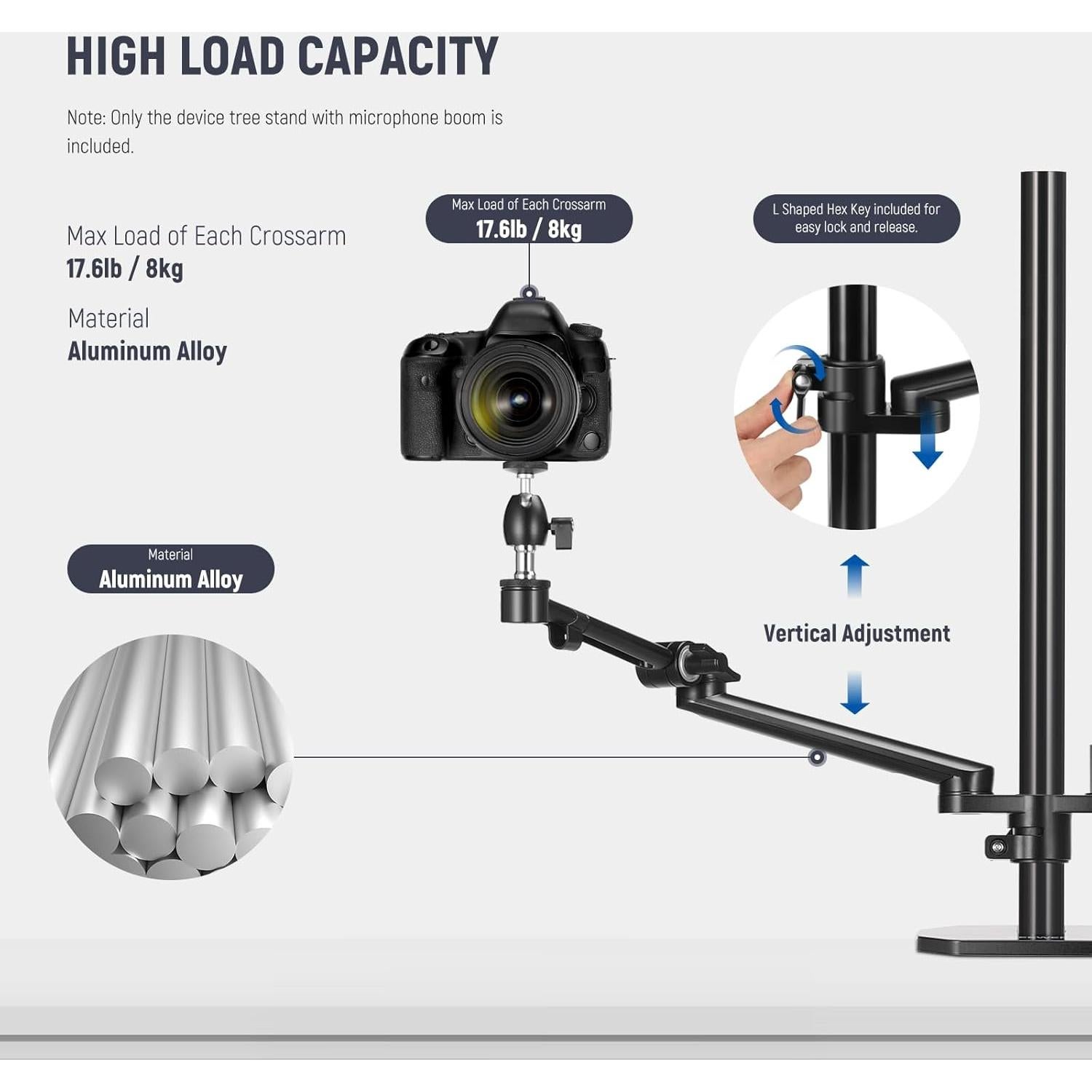 HIGH LOAD CAPACITY

Note: Only the device tree stand with microphone boom is included.

Max Load of Each Crossarm
17.6lb / 8kg

Material
Aluminum Alloy

Max Load of Each Crossarm
17.6lb / 8kg

L Shaped Hex Key included for easy lock and release.

Material
Aluminum Alloy

Vertical Adjustment