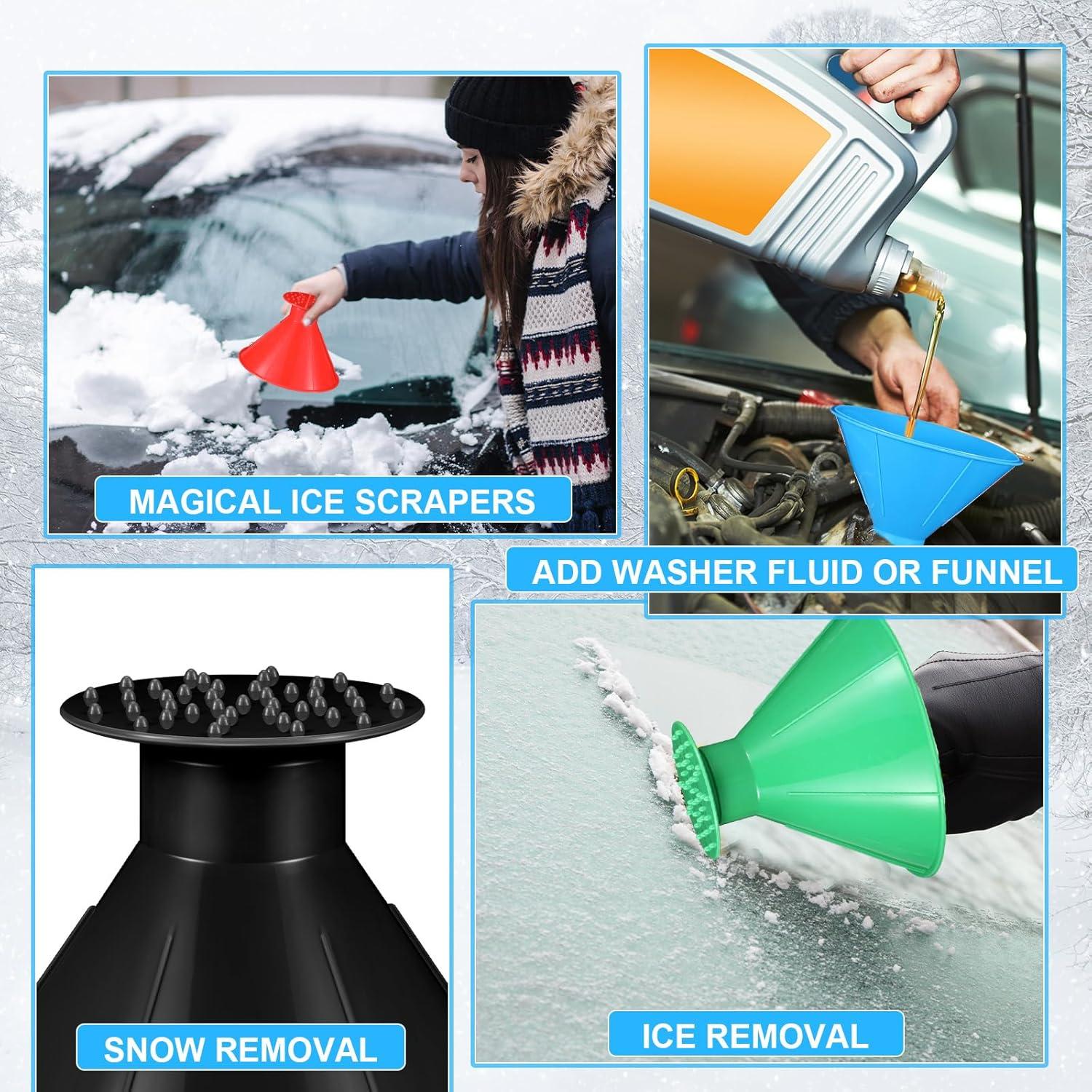 MAGICAL ICE SCRAPERS

ADD WASHER FLUID OR FUNNEL

SNOW REMOVAL

ICE REMOVAL