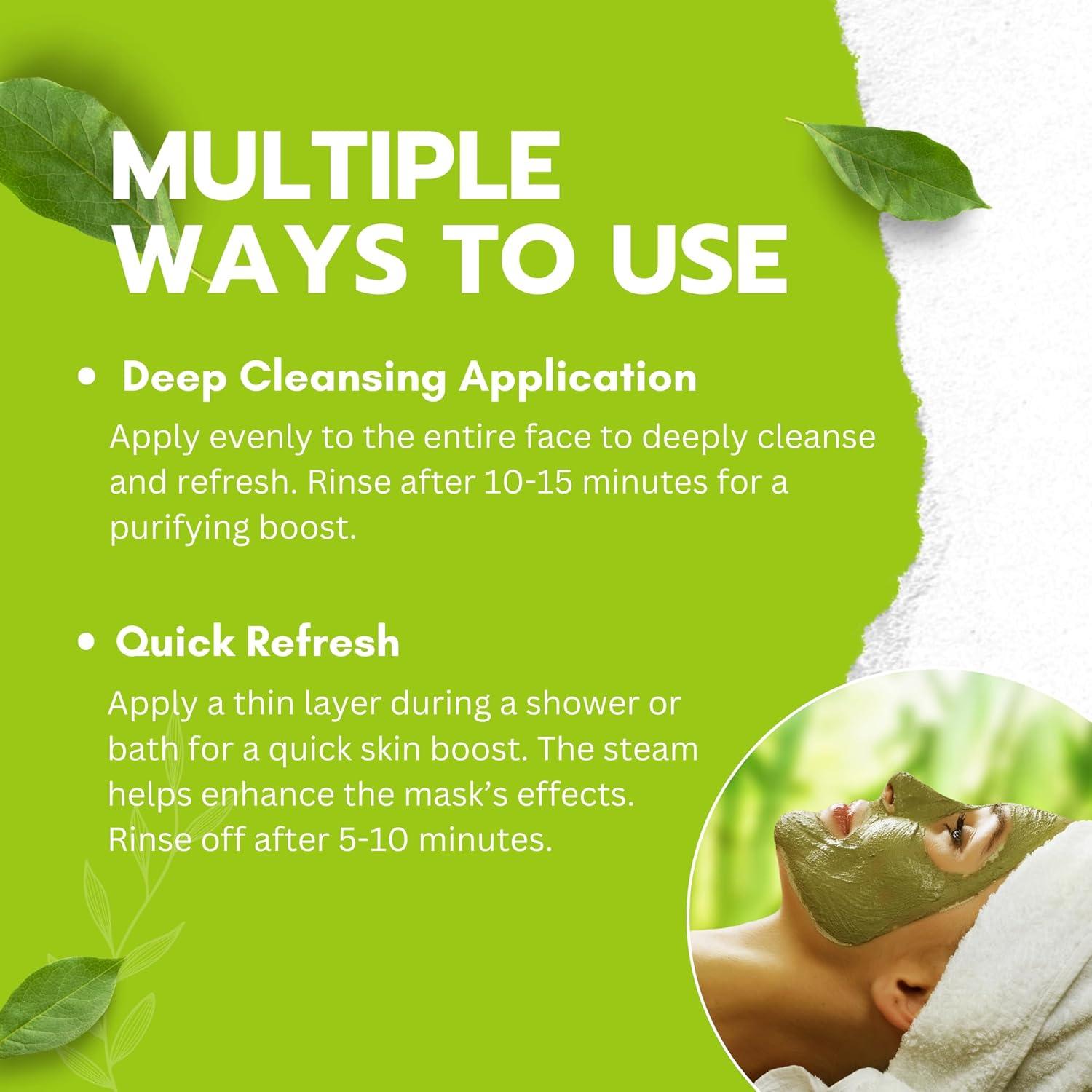 MULTIPLE WAYS TO USE

• Deep Cleansing Application

Apply evenly to the entire face to deeply cleanse and refresh. Rinse after 10-15 minutes for a purifying boost.

• Quick Refresh

Apply a thin layer during a shower or bath for a quick skin boost. The steam helps enhance the mask's effects. Rinse off after 5-10 minutes.