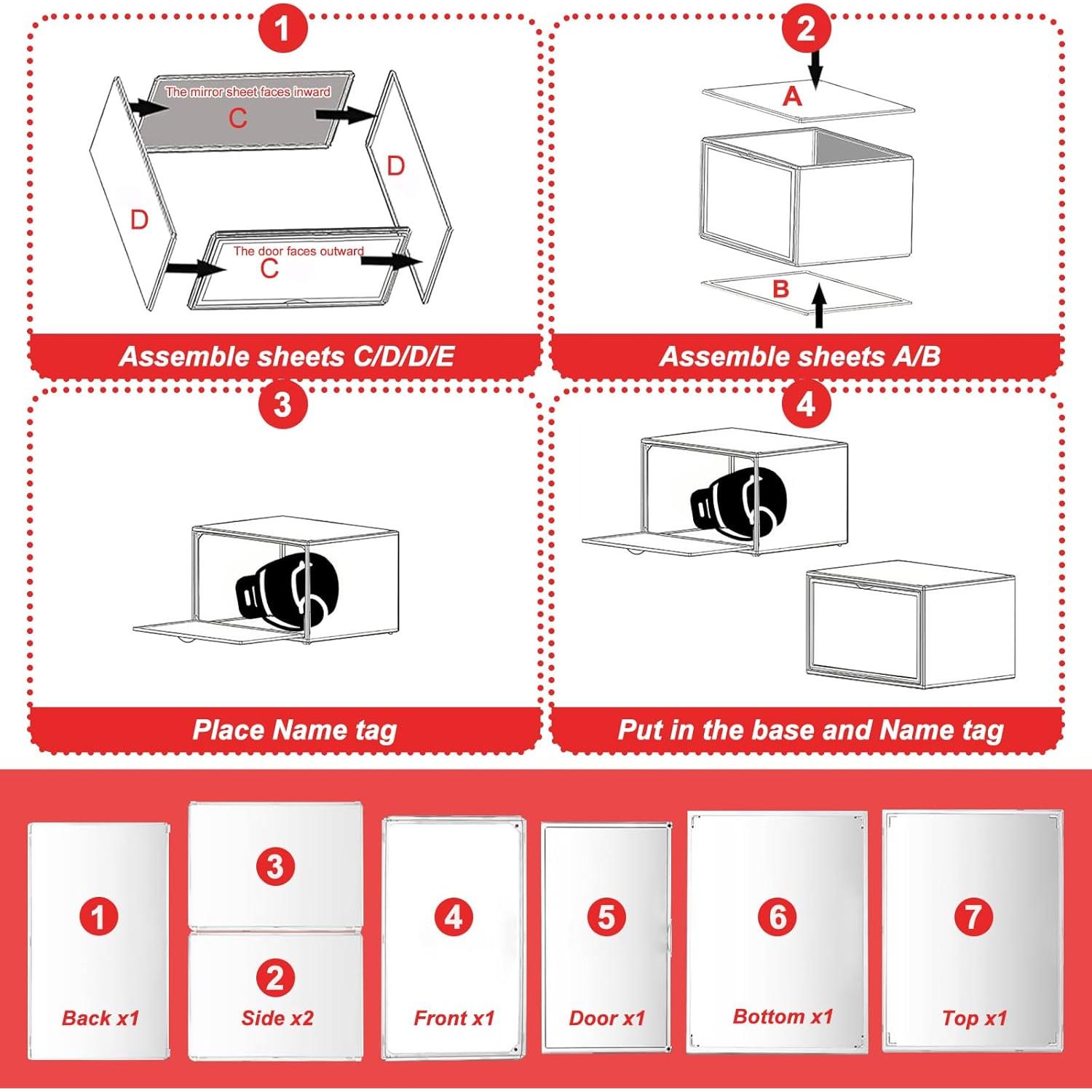 1

The mirror sheet faces inward

C

D

D

The door faces outward

C

Assemble sheets C/D/D/E

2

A

B

Assemble sheets A/B

3

Place Name tag

4

Put in the base and Name tag

1

Back x1

3

2

Side x2

4

Front x1

5

Door x1

6

Bottom x1

7

Top x1