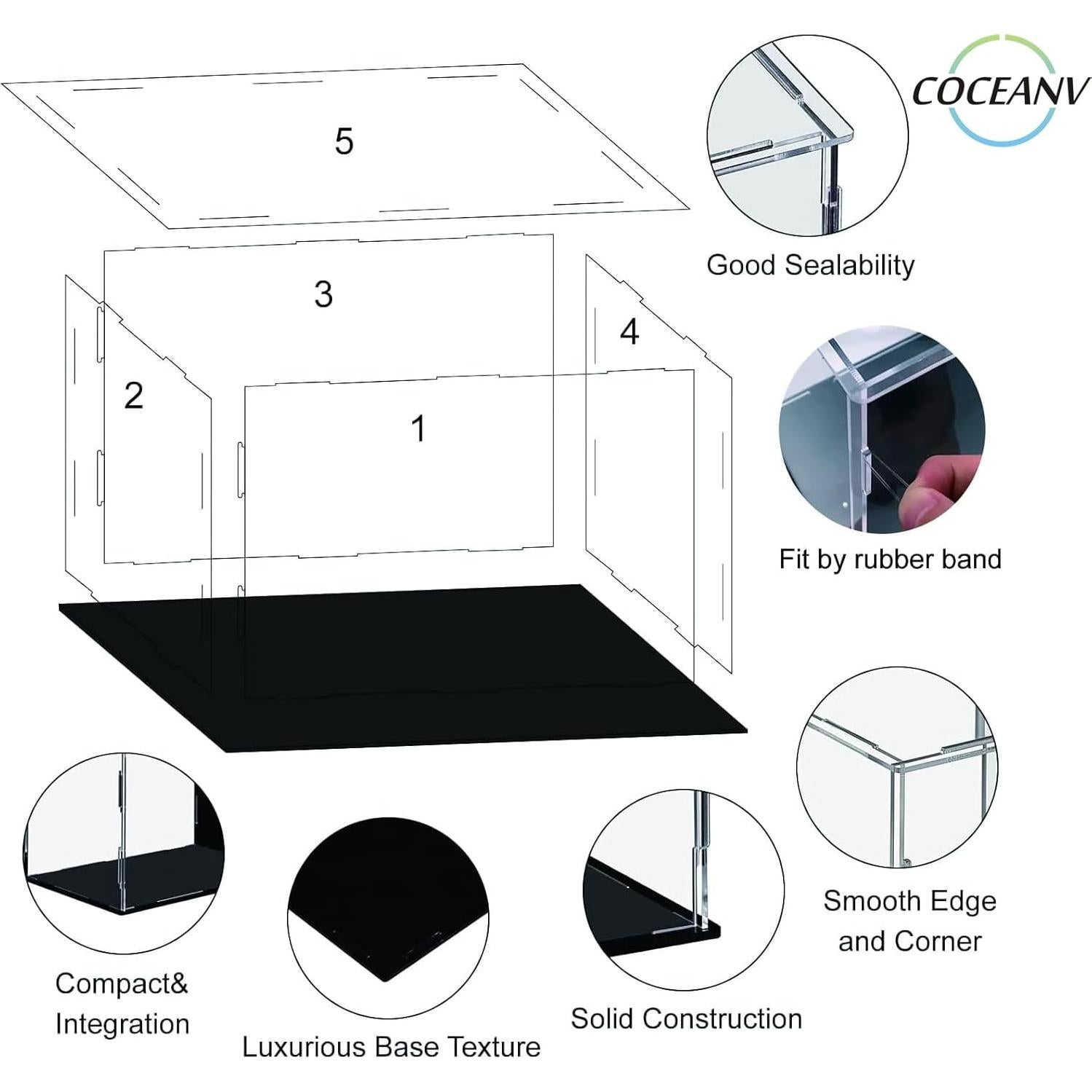 COCEANV

5

3

4

2

1

Good Sealability

Fit by rubber band

Smooth Edge and Corner

Compact& Integration

Luxurious Base Texture

Solid Construction