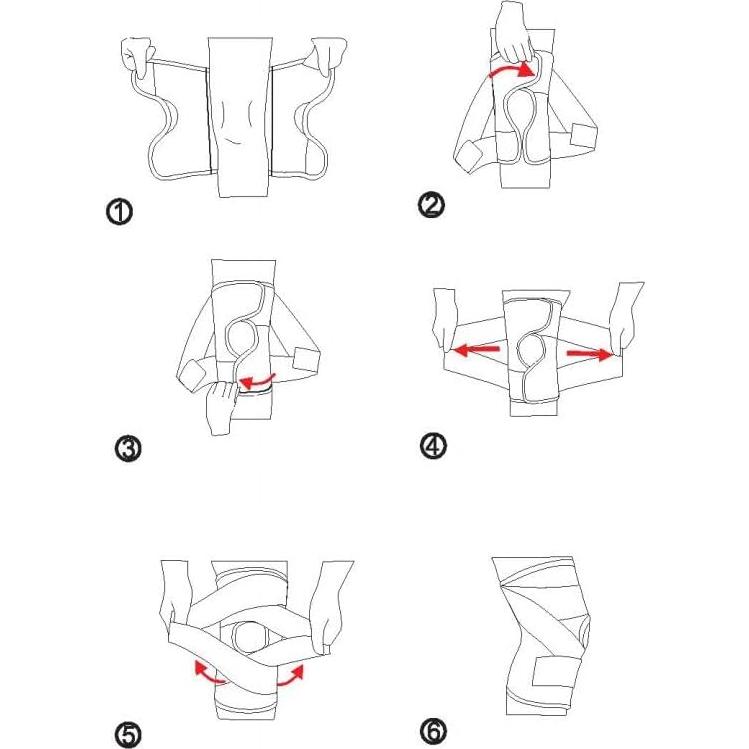 ①
②
③
④
⑤
⑥