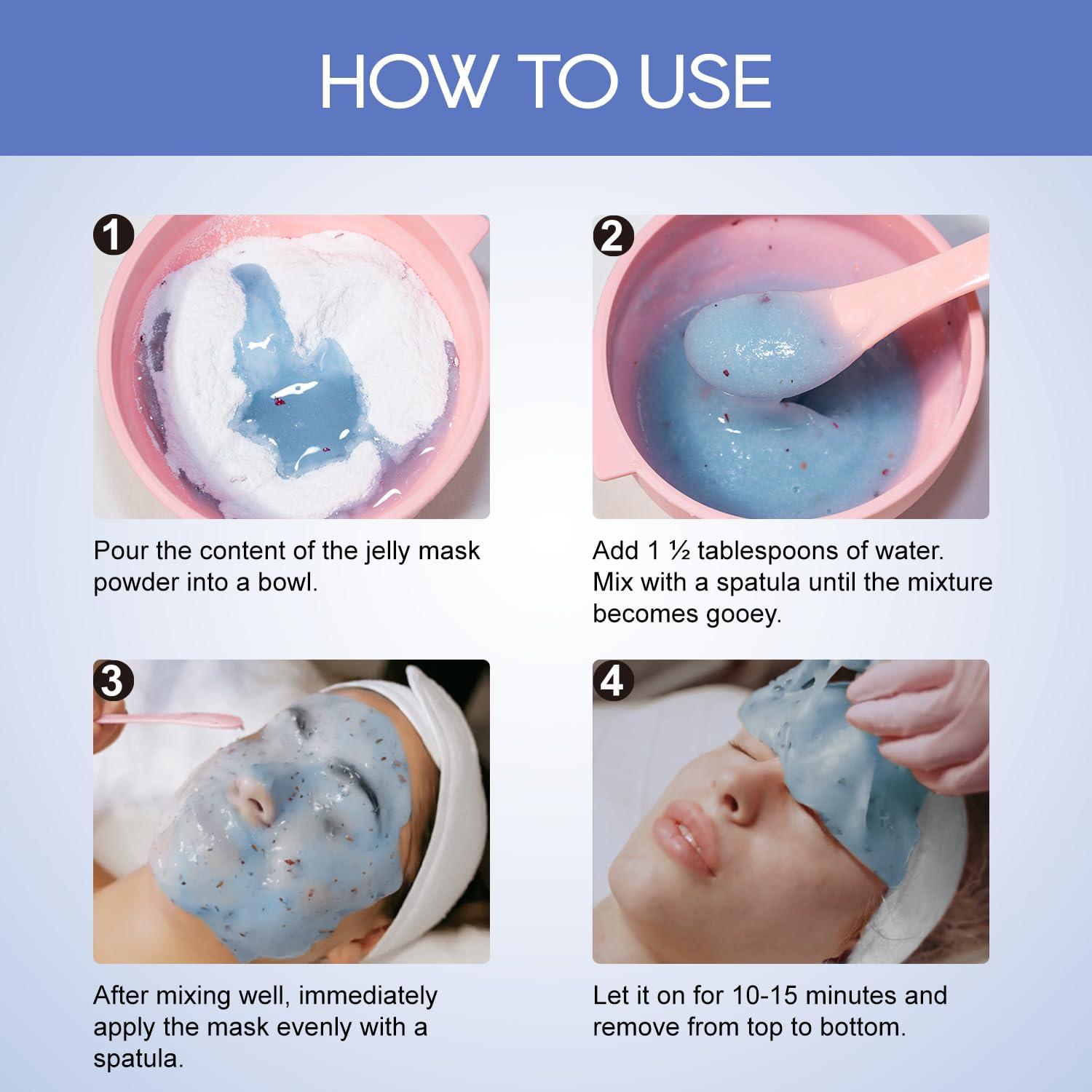 HOW TO USE

1

Pour the content of the jelly mask powder into a bowl.

2

Add 1 ½ tablespoons of water. Mix with a spatula until the mixture becomes gooey.

3

After mixing well, immediately apply the mask evenly with a spatula.

4

Let it on for 10-15 minutes and remove from top to bottom.