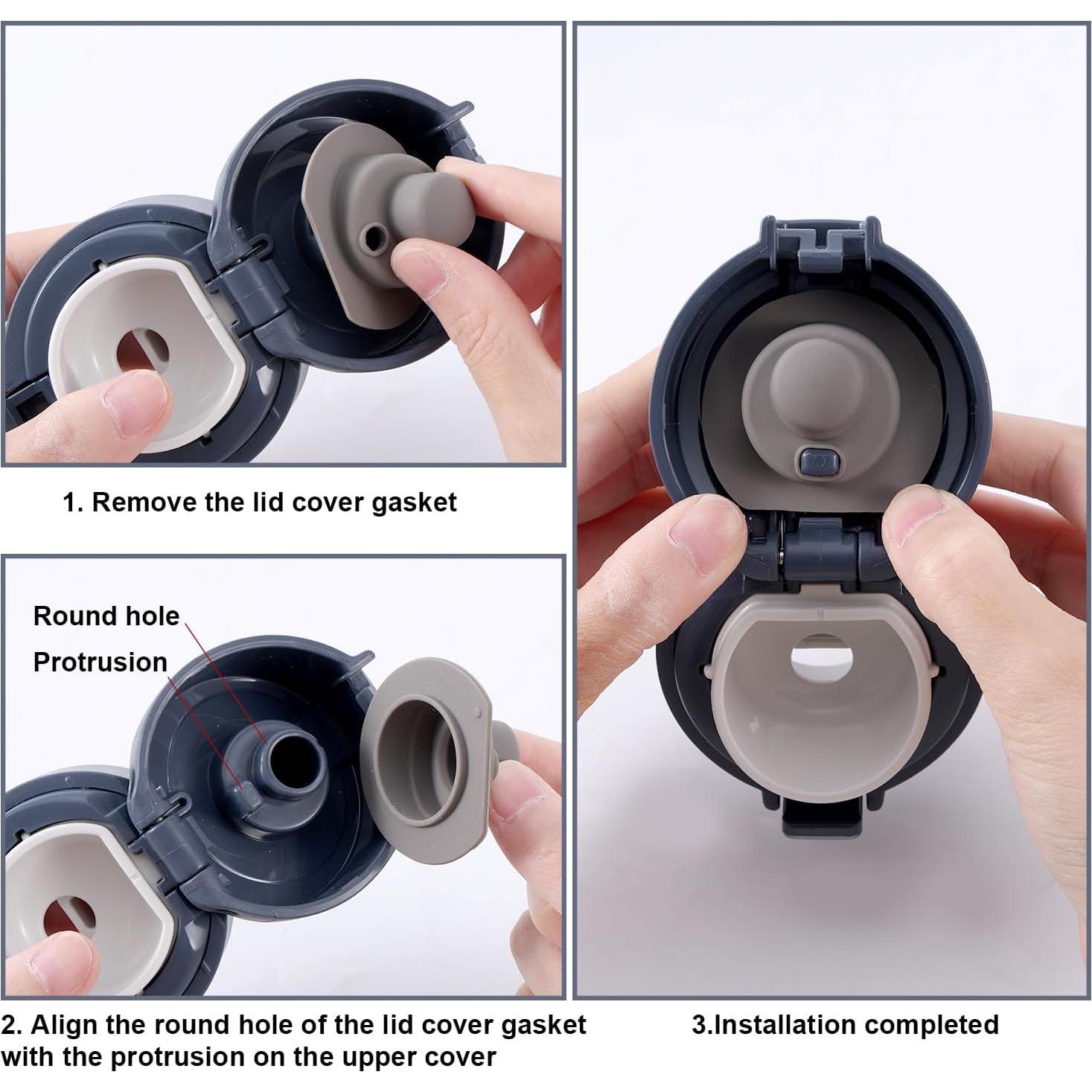 1. Remove the lid cover gasket

Round hole

Protrusion

2. Align the round hole of the lid cover gasket with the protrusion on the upper cover

3.Installation completed