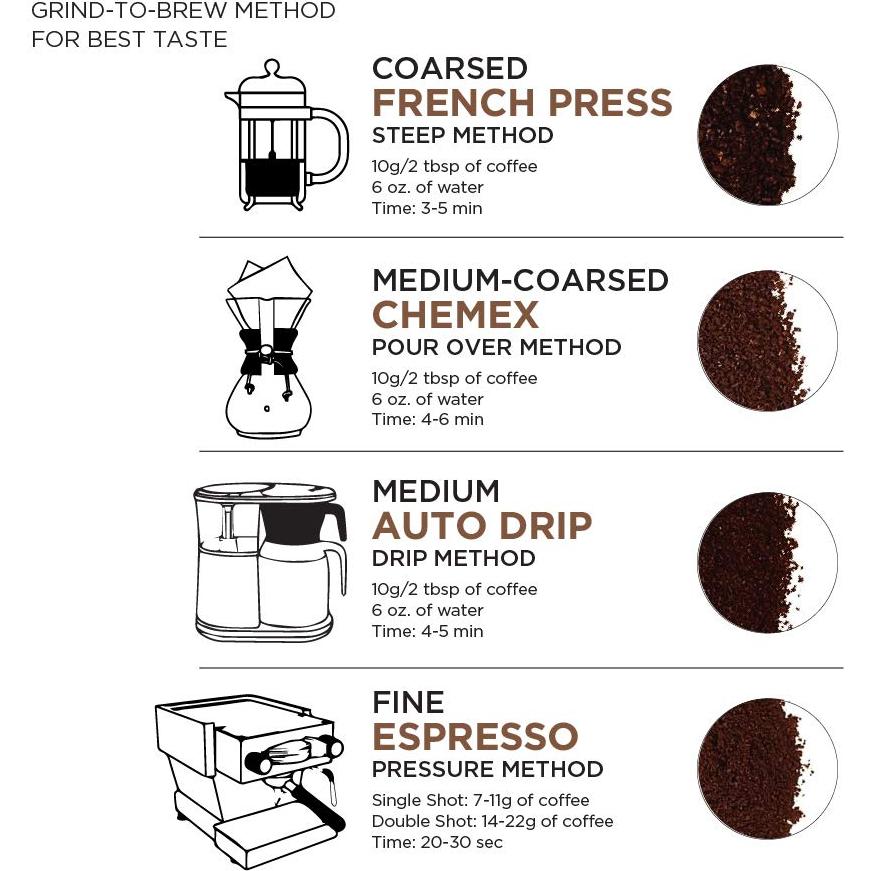 GRIND-TO-BREW METHOD
FOR BEST TASTE

COARSED
FRENCH PRESS
STEEP METHOD
10g/2 tbsp of coffee
6 oz. of water
Time: 3-5 min

MEDIUM-COARSED
CHEMEX
POUR OVER METHOD
10g/2 tbsp of coffee
6 oz. of water
Time: 4-6 min

MEDIUM
AUTO DRIP
DRIP METHOD
10g/2 tbsp of coffee
6 oz. of water
Time: 4-5 min

FINE
ESPRESSO
PRESSURE METHOD
Single Shot: 7-11g of coffee
Double Shot: 14-22g of coffee
Time: 20-30 sec