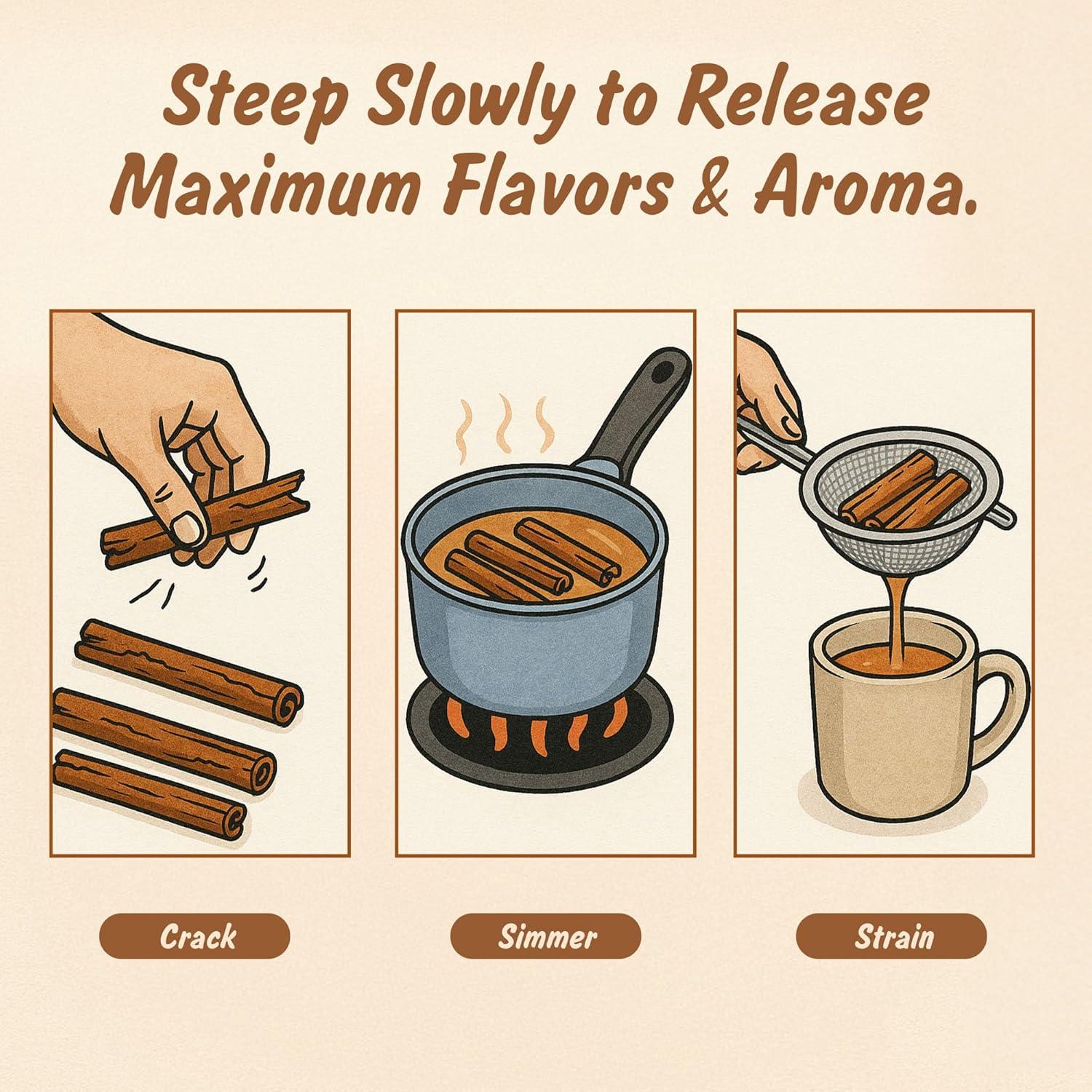 Steep Slowly to Release Maximum Flavors & Aroma.

Crack

Simmer

Strain