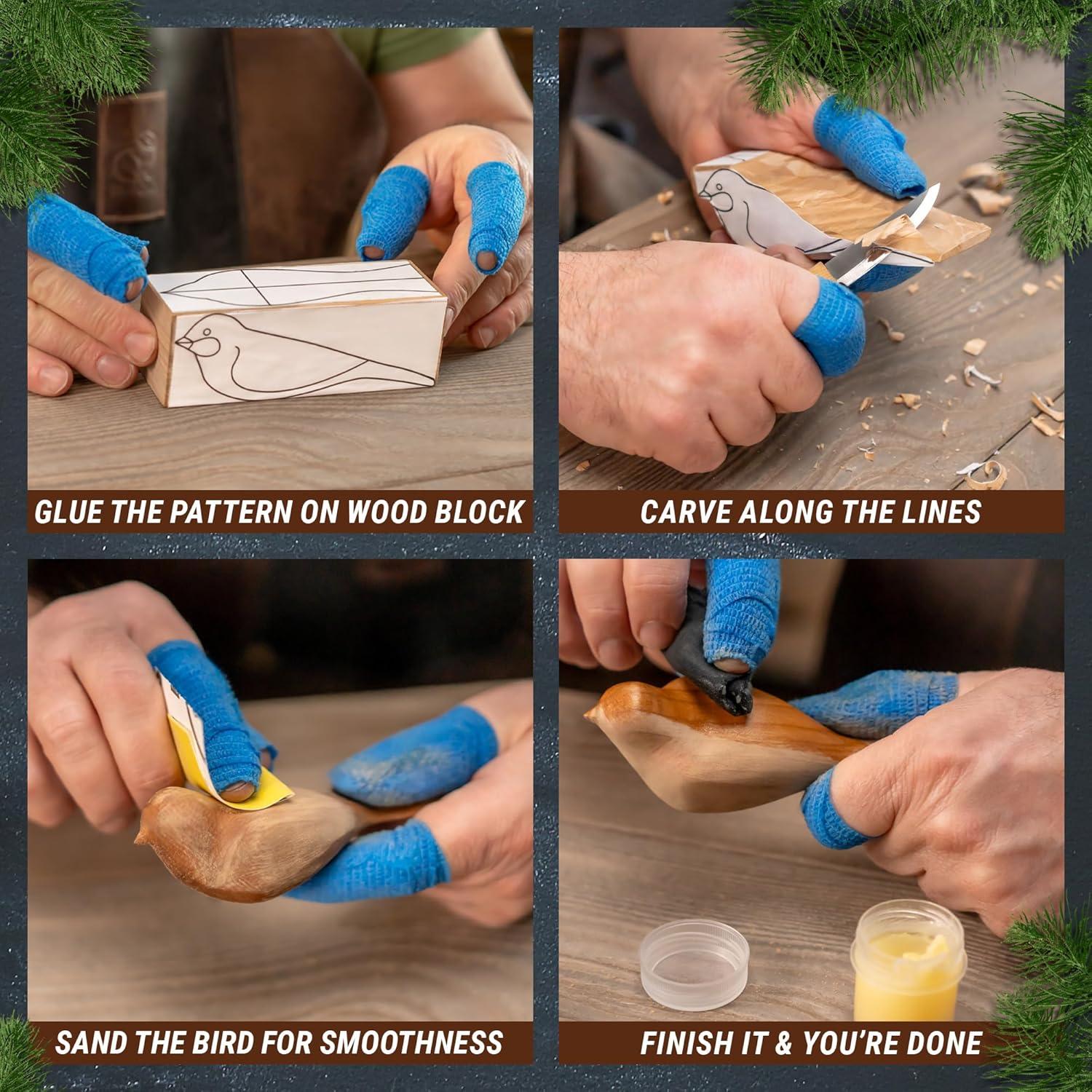 GLUE THE PATTERN ON WOOD BLOCK

CARVE ALONG THE LINES

SAND THE BIRD FOR SMOOTHNESS

FINISH IT & YOU'RE DONE