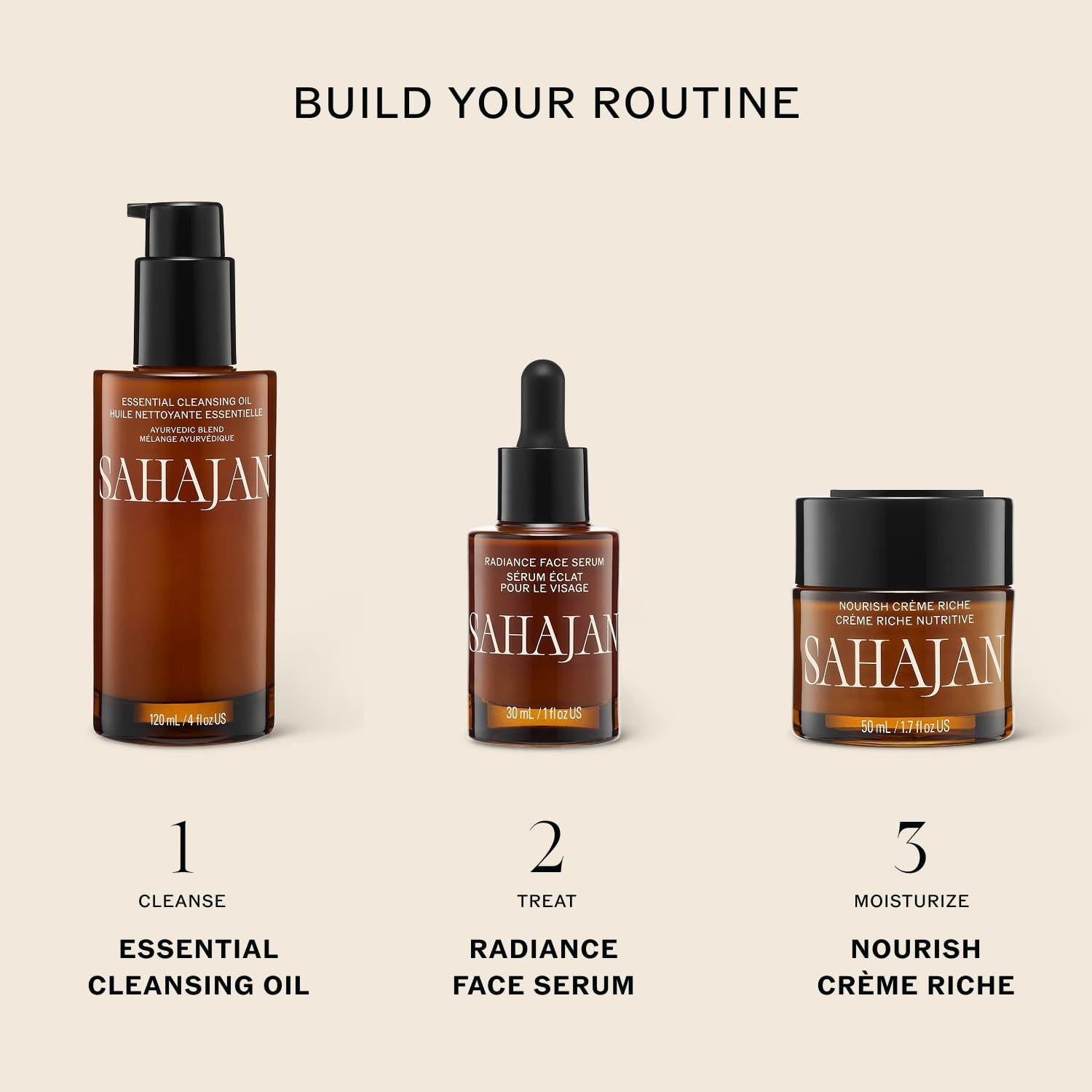 BUILD YOUR ROUTINE

ESSENTIAL CLEANSING OIL
HUILE NETTOYANTE ESSENTIELLE
AYURVEDIC BLEND
MÉLANGE AYURVÉDIQUE
SAHAJAN
120 mL / 4 fl oz US

RADIANCE FACE SERUM
SÉRUM ÉCLAT
POUR LE VISAGE
SAHAJAN
30 mL / 1 fl oz US

NOURISH CRÈME RICHE
CRÈME RICHE NUTRITIVE
SAHAJAN
50 mL / 1.7 fl oz US

1
CLEANSE
ESSENTIAL CLEANSING OIL

2
TREAT
RADIANCE FACE SERUM

3
MOISTURIZE
NOURISH CRÈME RICHE