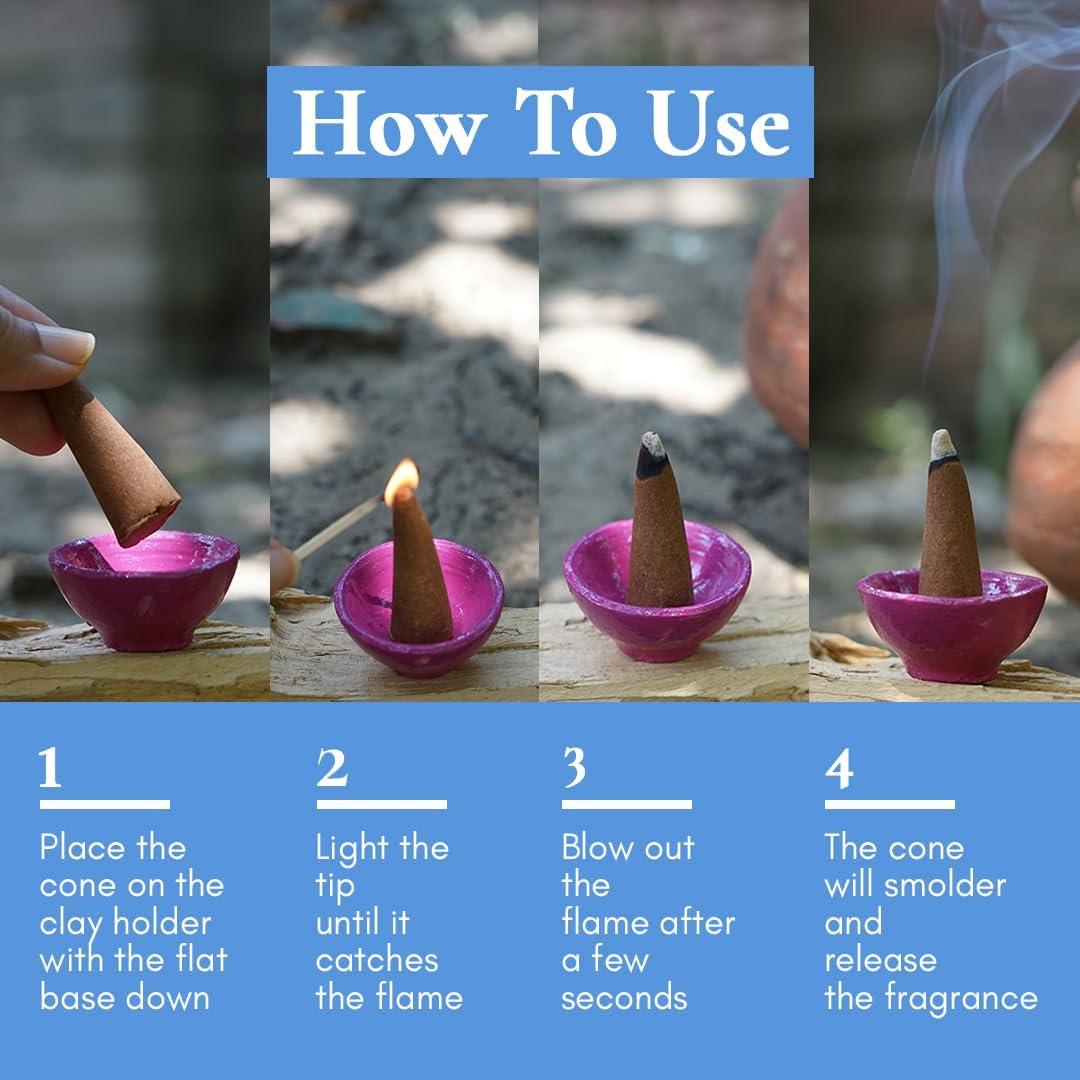 How To Use

1

Place the cone on the clay holder with the flat base down

2

Light the tip until it catches the flame

3

Blow out the flame after a few seconds

4

The cone will smolder and release the fragrance