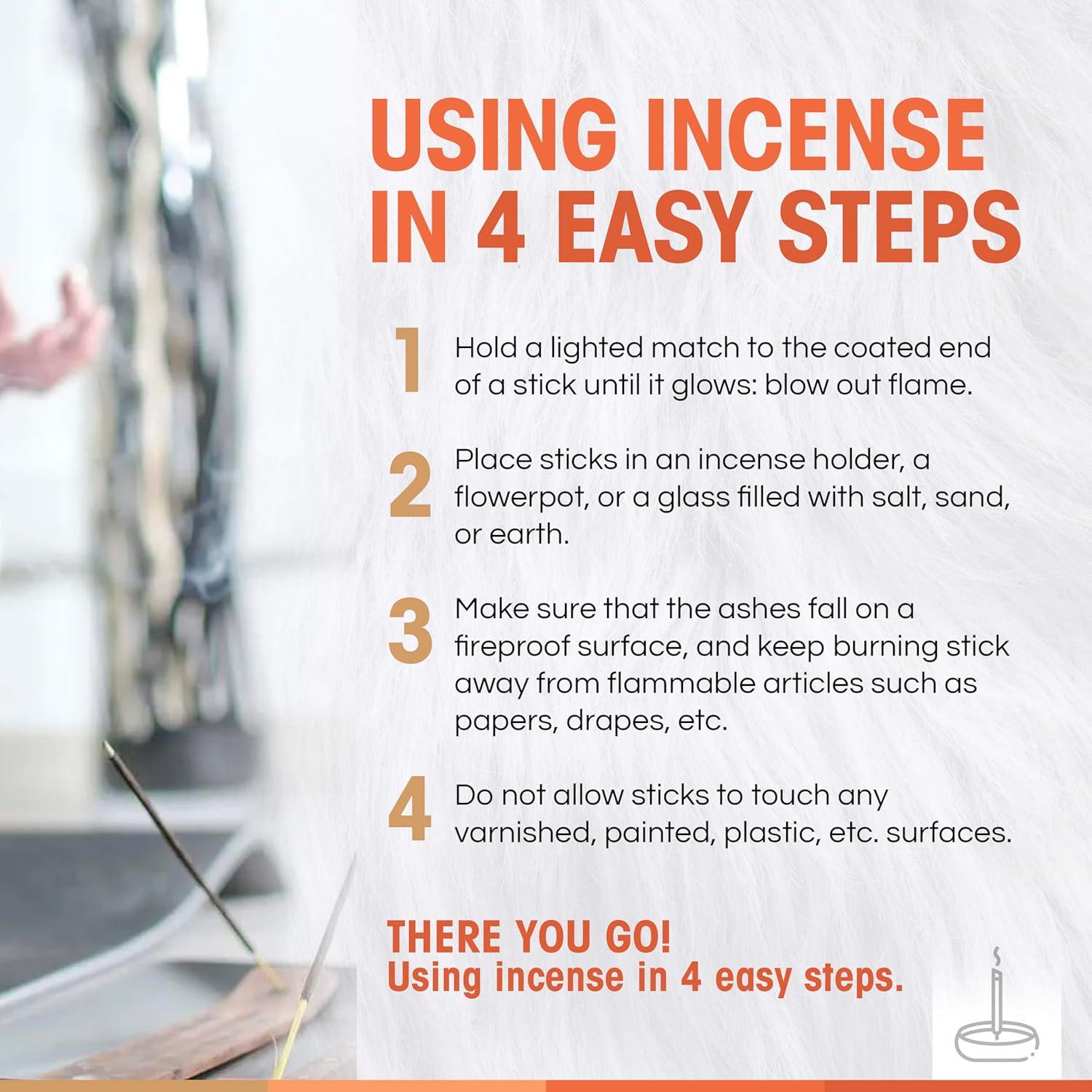 USING INCENSE IN 4 EASY STEPS

1 Hold a lighted match to the coated end of a stick until it glows: blow out flame.

2 Place sticks in an incense holder, a flowerpot, or a glass filled with salt, sand, or earth.

3 Make sure that the ashes fall on a fireproof surface, and keep burning stick away from flammable articles such as papers, drapes, etc.

4 Do not allow sticks to touch any varnished, painted, plastic, etc. surfaces.

THERE YOU GO!
Using incense in 4 easy steps.