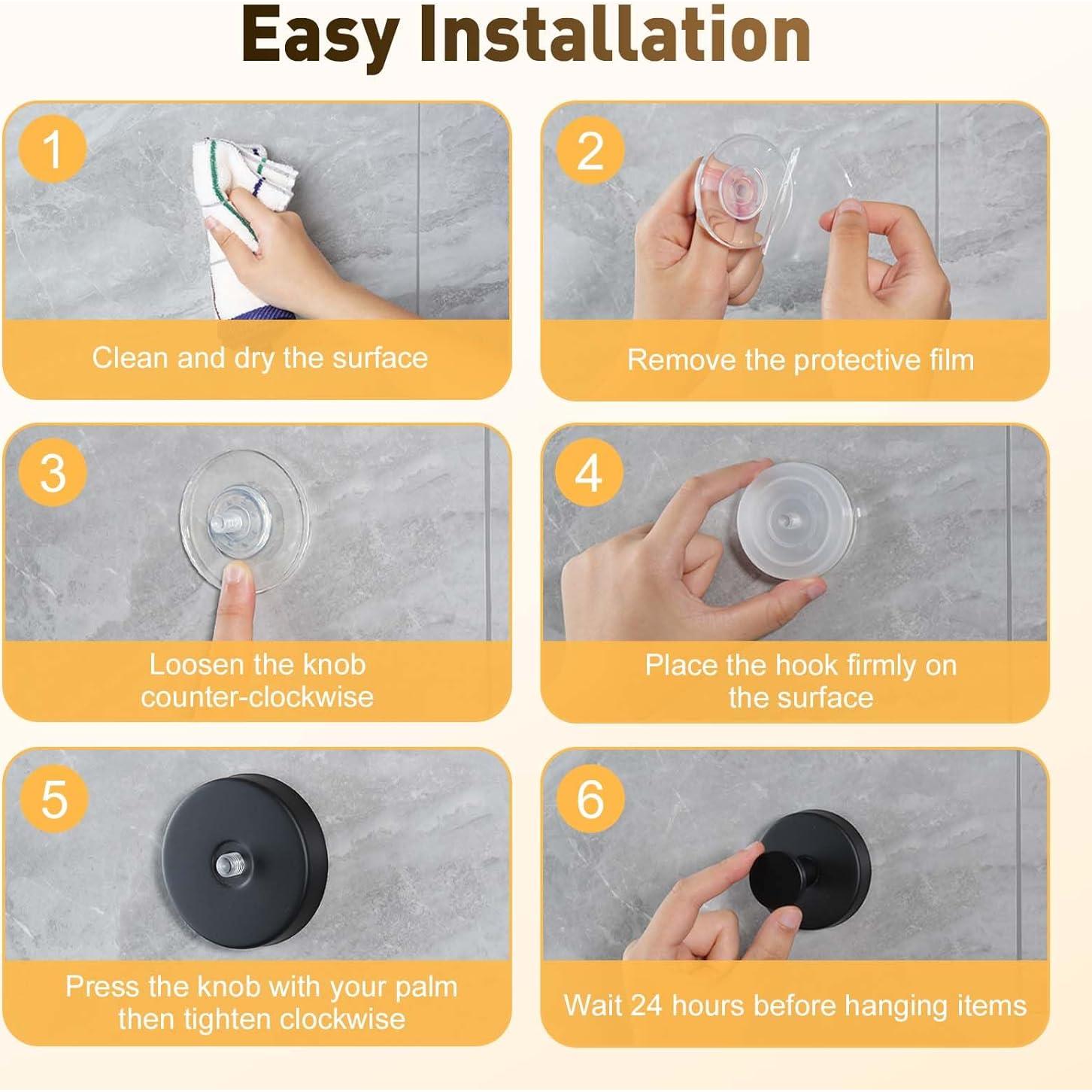 Easy Installation

1

Clean and dry the surface

2

Remove the protective film

3

Loosen the knob counter-clockwise

4

Place the hook firmly on the surface

5

Press the knob with your palm then tighten clockwise

6

Wait 24 hours before hanging items