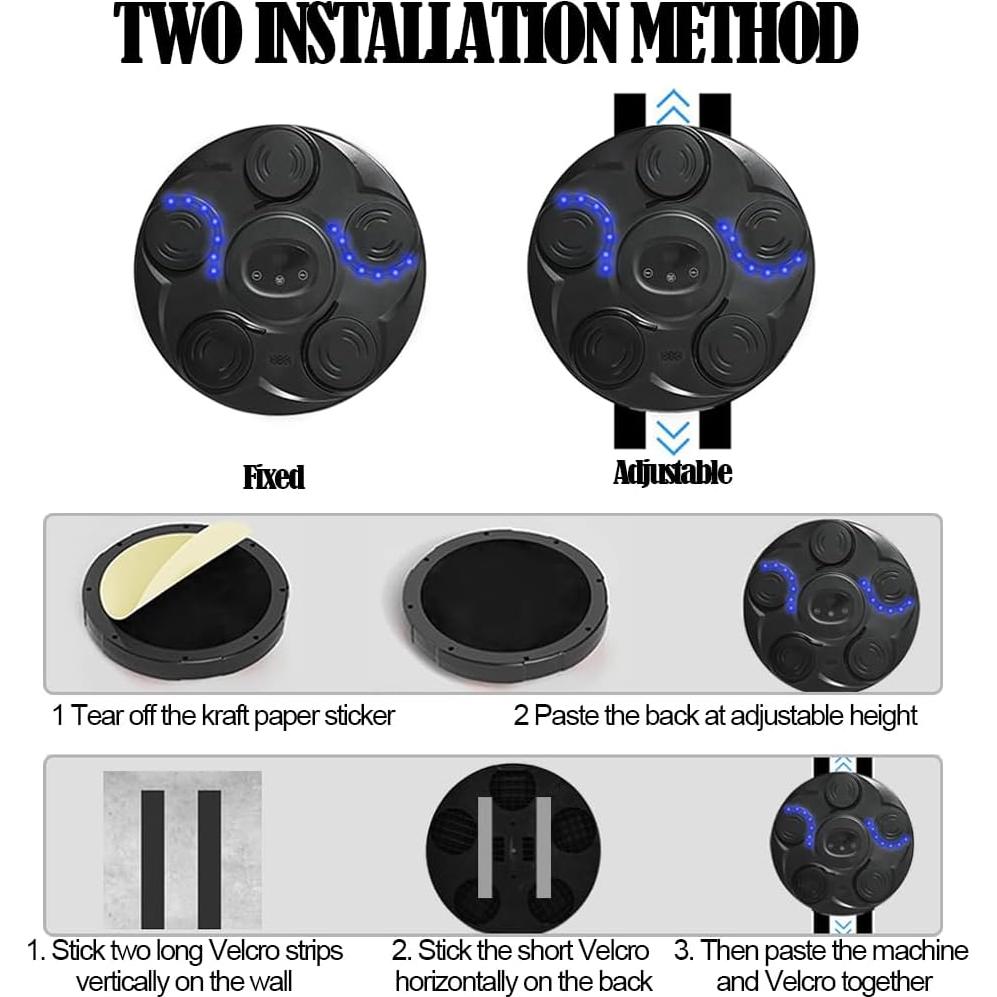 TWO INSTALLATION METHOD

Fixed

Adjustable

1 Tear off the kraft paper sticker

2 Paste the back at adjustable height

1. Stick two long Velcro strips vertically on the wall

2. Stick the short Velcro horizontally on the back

3. Then paste the machine and Velcro together