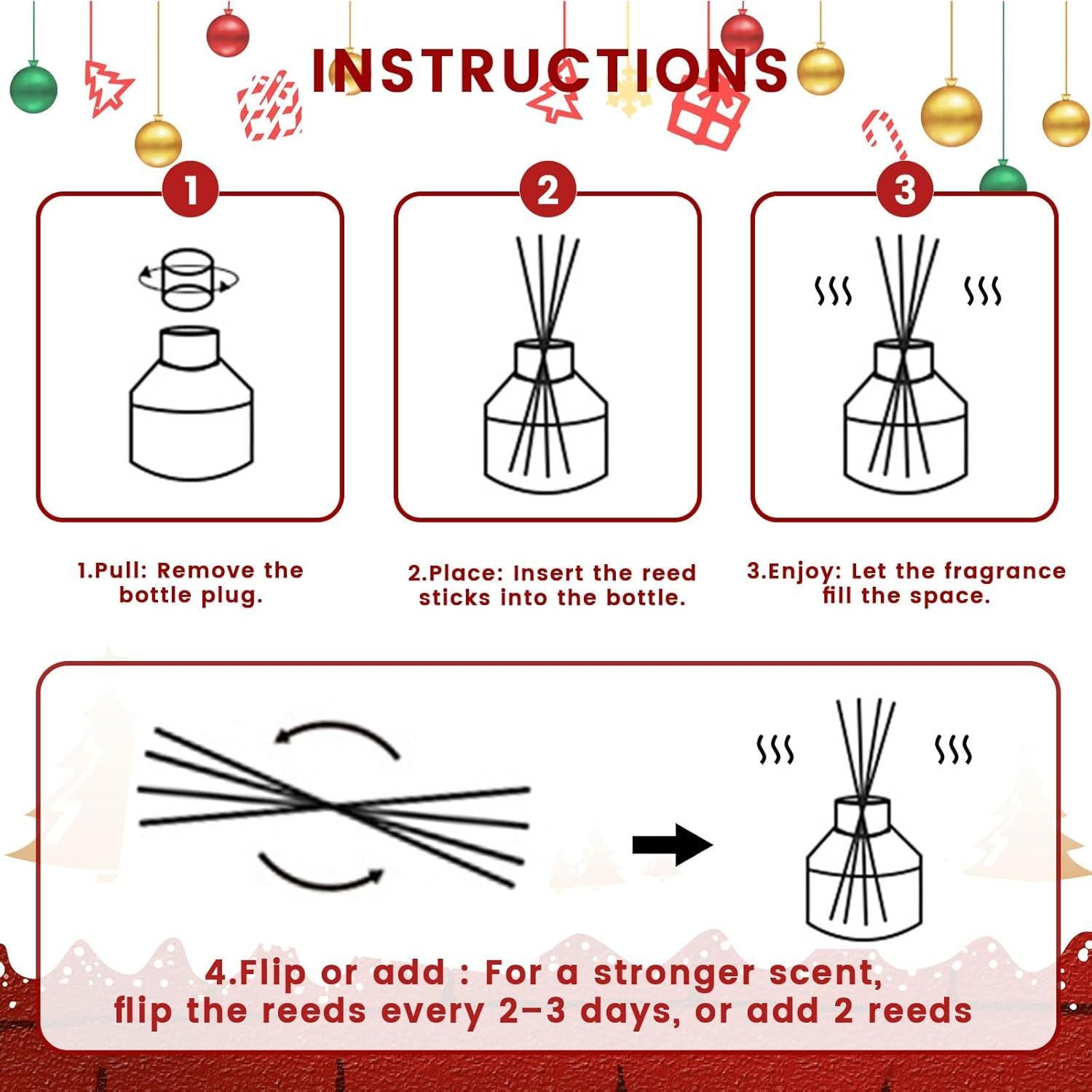 INSTRUCTIONS

1

2

3

1.Pull: Remove the bottle plug.

2.Place: Insert the reed sticks into the bottle.

3.Enjoy: Let the fragrance fill the space.

4.Flip or add : For a stronger scent, flip the reeds every 2–3 days, or add 2 reeds