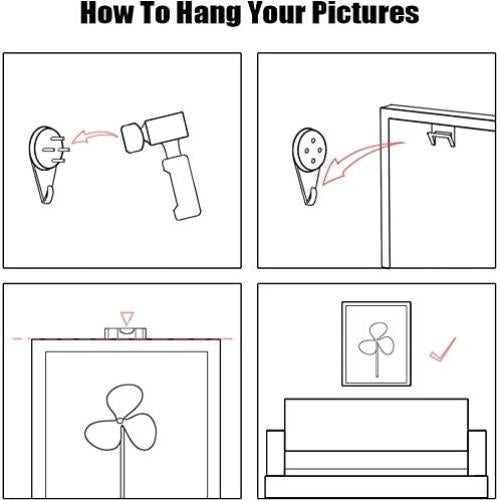 How To Hang Your Pictures