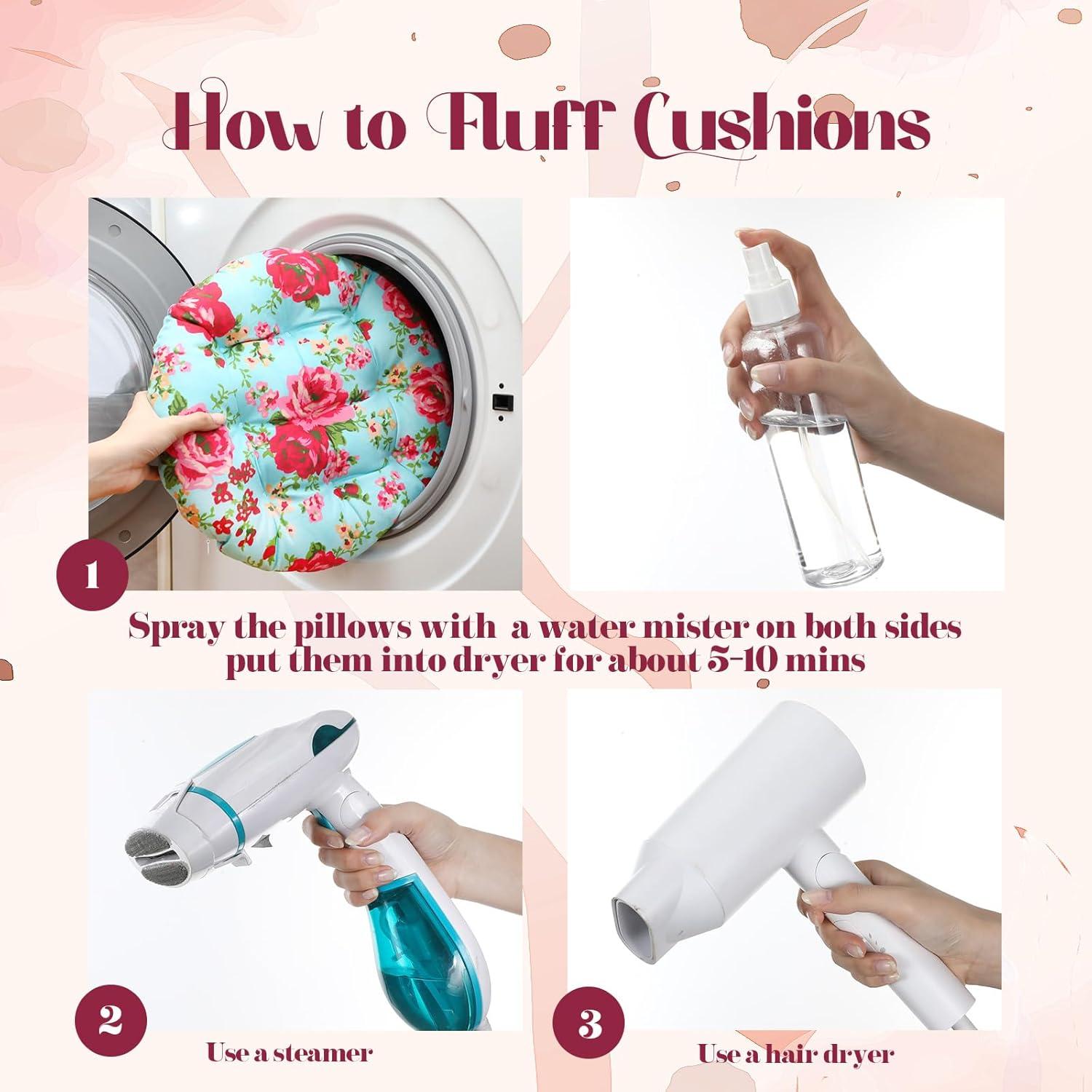 How to Fluff Cushions

1

Spray the pillows with  a water mister on both sides put them into dryer for about 5-10 mins

2

Use a steamer

3

Use a hair dryer