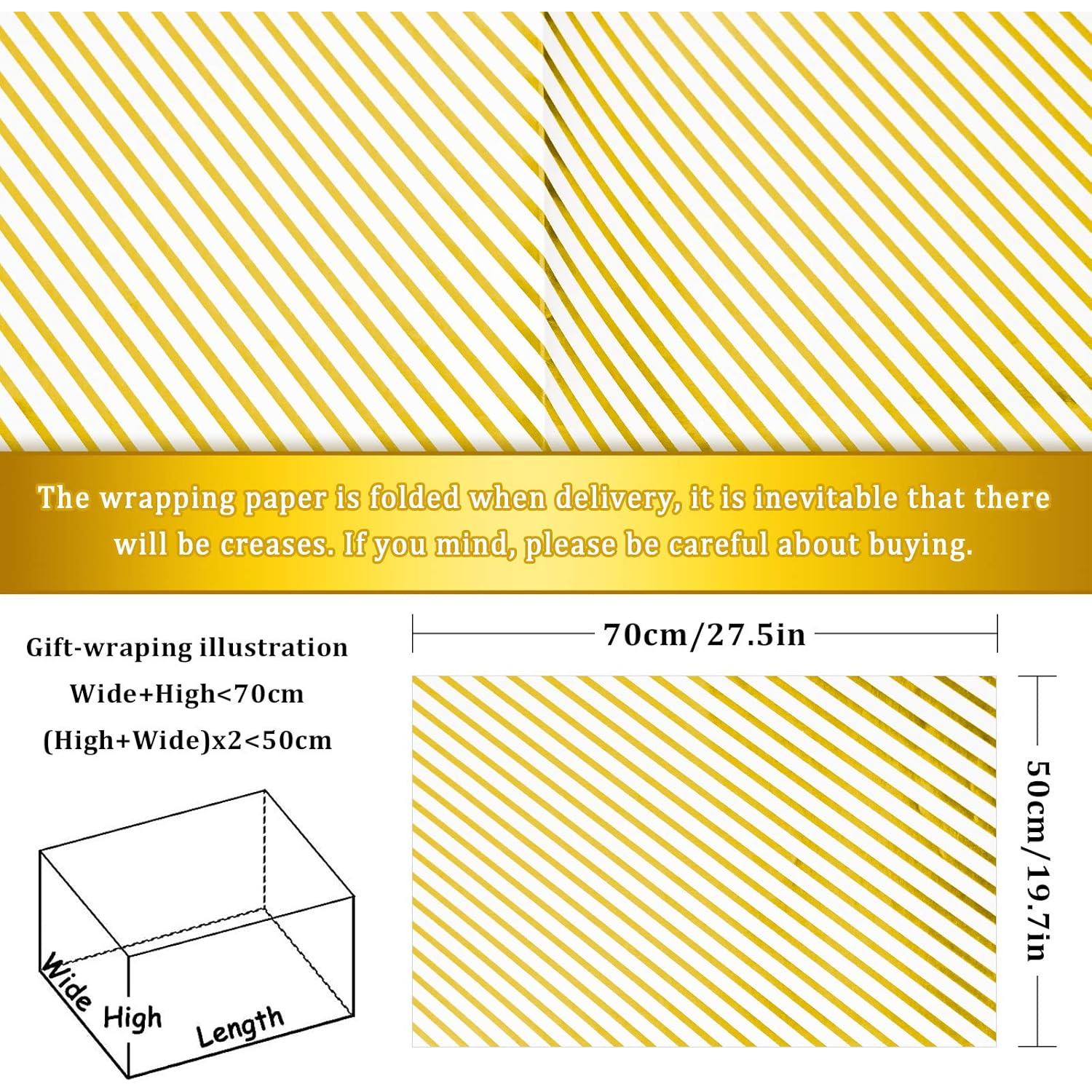 The wrapping paper is folded when delivery, it is inevitable that there will be creases. If you mind, please be careful about buying.

Gift-wraping illustration
Wide+High<70cm
(High+Wide)x2<50cm

Wide
High
Length

70cm/27.5in

50cm/19.7in