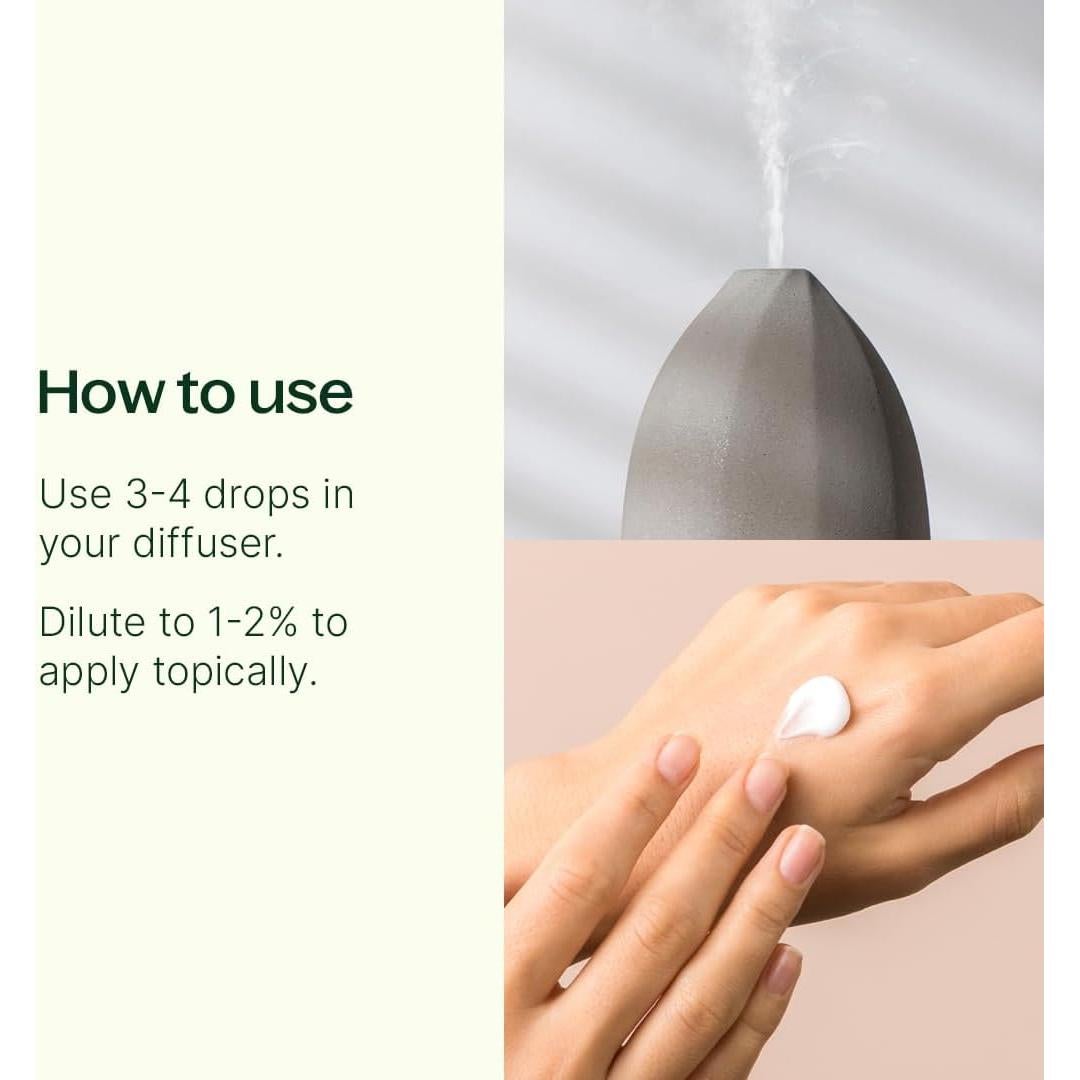 How to use

Use 3-4 drops in your diffuser.

Dilute to 1-2% to apply topically.