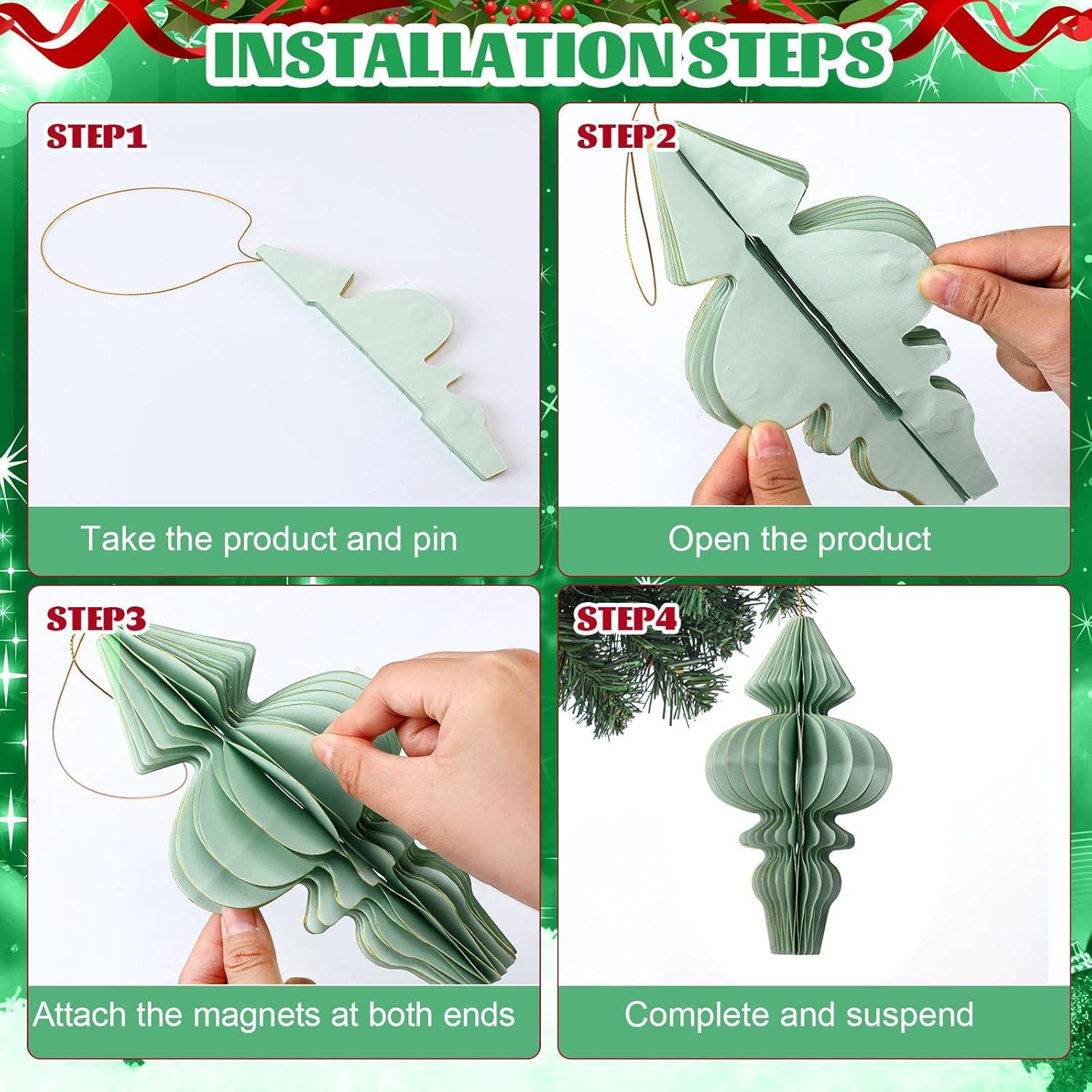 INSTALLATION STEPS

STEP1

Take the product and pin

STEP2

Open the product

STEP3

Attach the magnets at both ends

STEP4

Complete and suspend