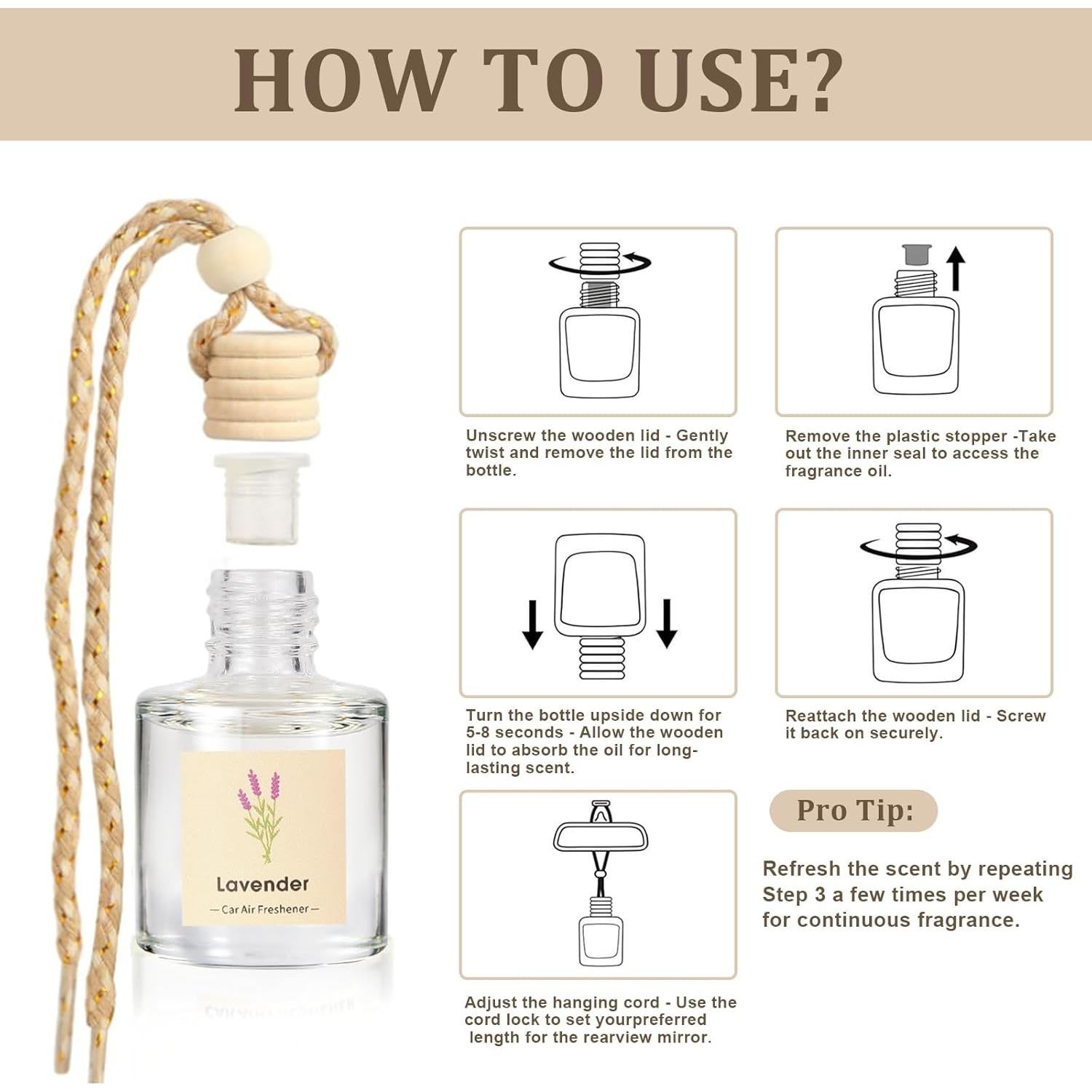 HOW TO USE?

Lavender
— Car Air Freshener —

Unscrew the wooden lid - Gently twist and remove the lid from the bottle.

Remove the plastic stopper -Take out the inner seal to access the fragrance oil.

Turn the bottle upside down for 5-8 seconds - Allow the wooden lid to absorb the oil for long-lasting scent.

Reattach the wooden lid - Screw it back on securely.

Adjust the hanging cord - Use the cord lock to set yourpreferred length for the rearview mirror.

Pro Tip:

Refresh the scent by repeating Step 3 a few times per week for continuous fragrance.