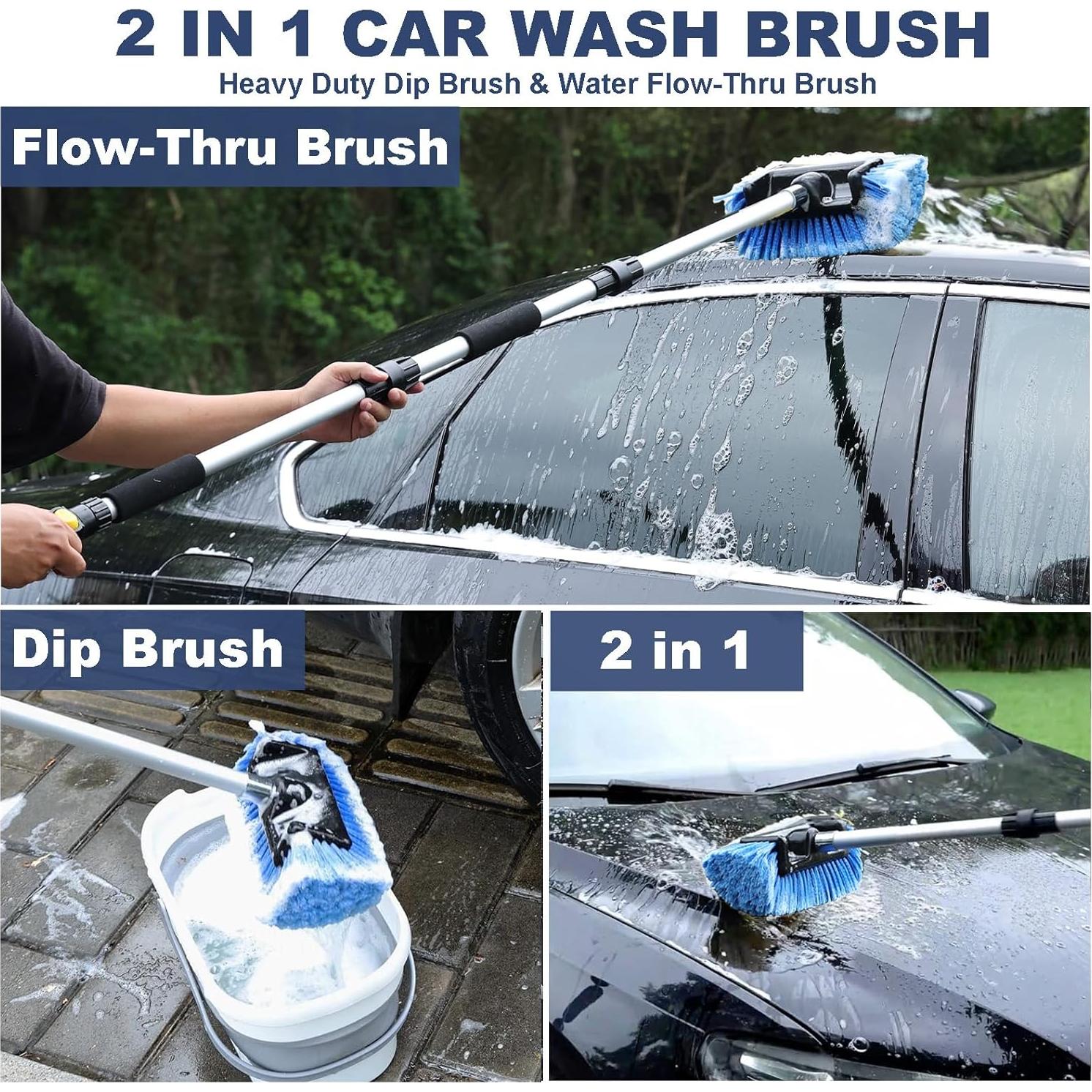 2 IN 1 CAR WASH BRUSH
Heavy Duty Dip Brush & Water Flow-Thru Brush

Flow-Thru Brush

Dip Brush

2 in 1