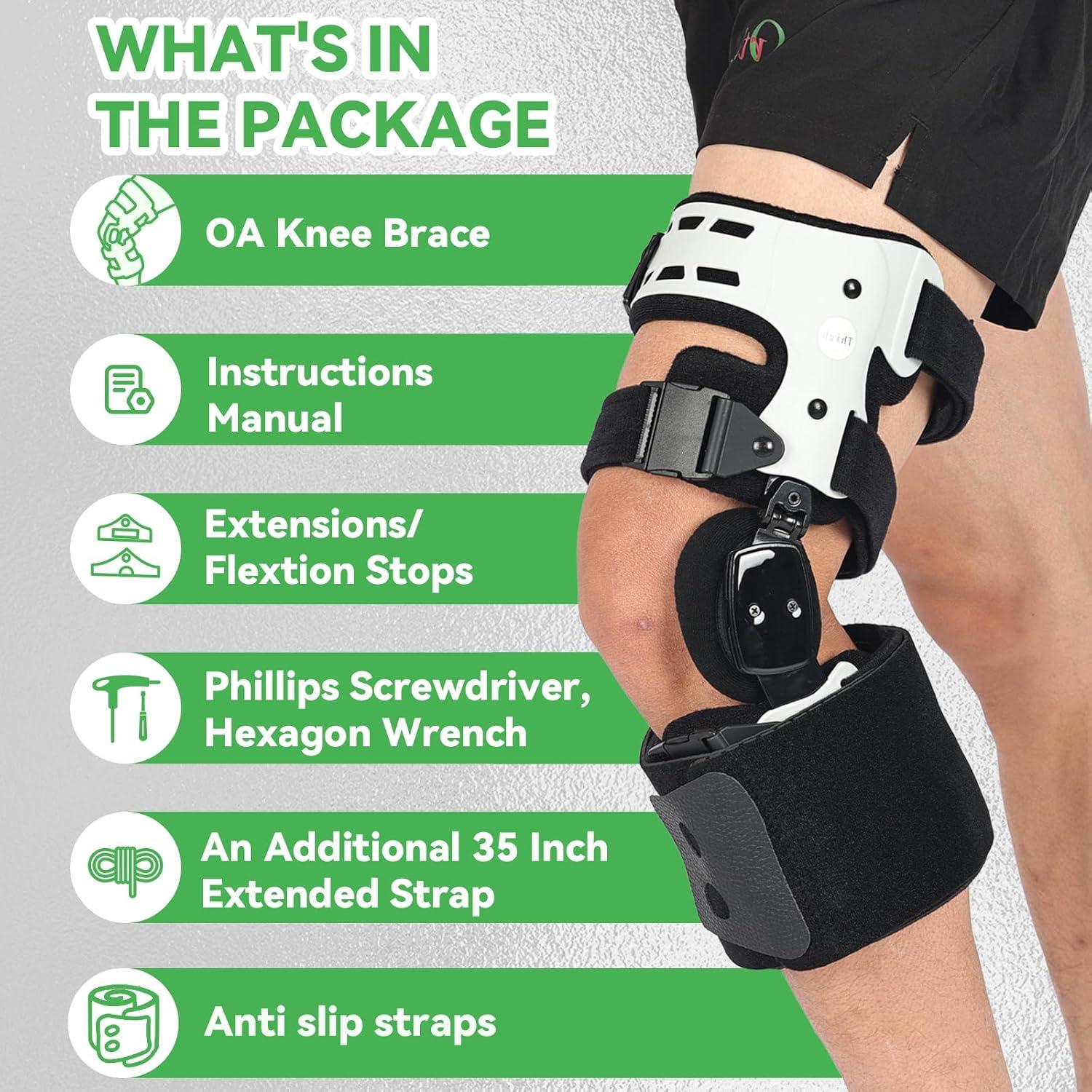 WHAT'S IN THE PACKAGE

OA Knee Brace

Instructions Manual

Extensions/ Flextion Stops

Phillips Screwdriver, Hexagon Wrench

An Additional 35 Inch Extended Strap

Anti slip straps

Thigh