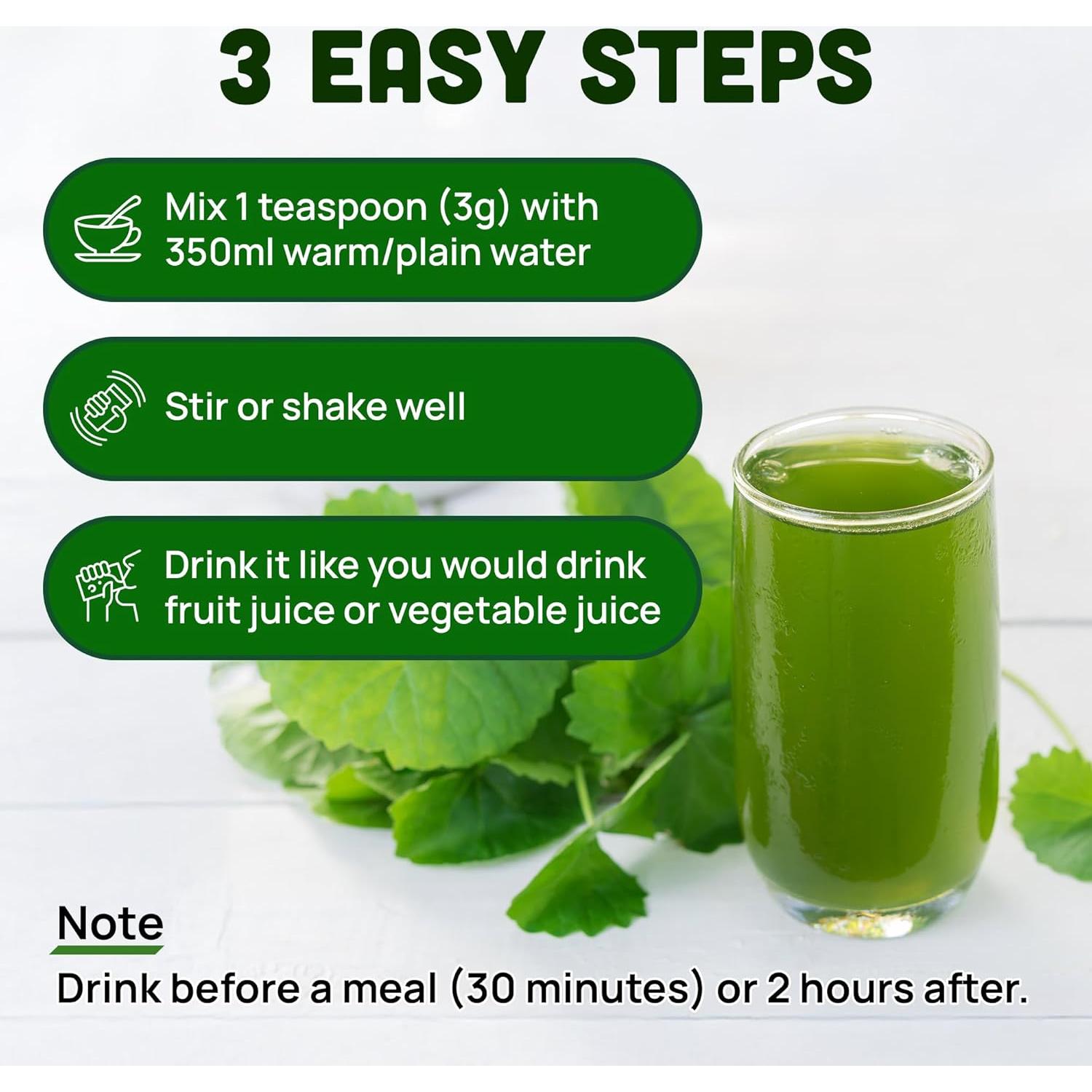 3 EASY STEPS

Mix 1 teaspoon (3g) with 350ml warm/plain water

Stir or shake well

Drink it like you would drink fruit juice or vegetable juice

Note

Drink before a meal (30 minutes) or 2 hours after.