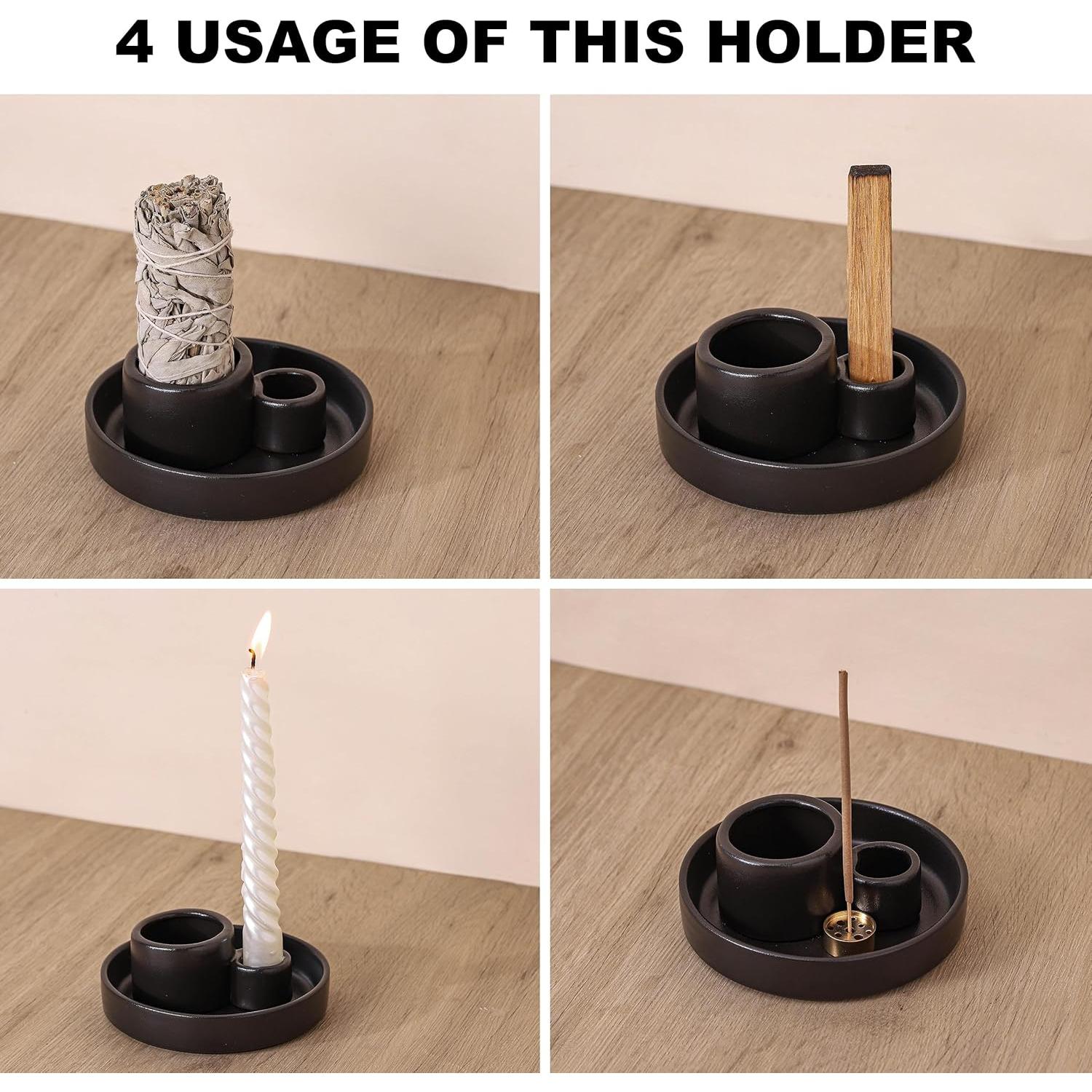 4 USAGE OF THIS HOLDER