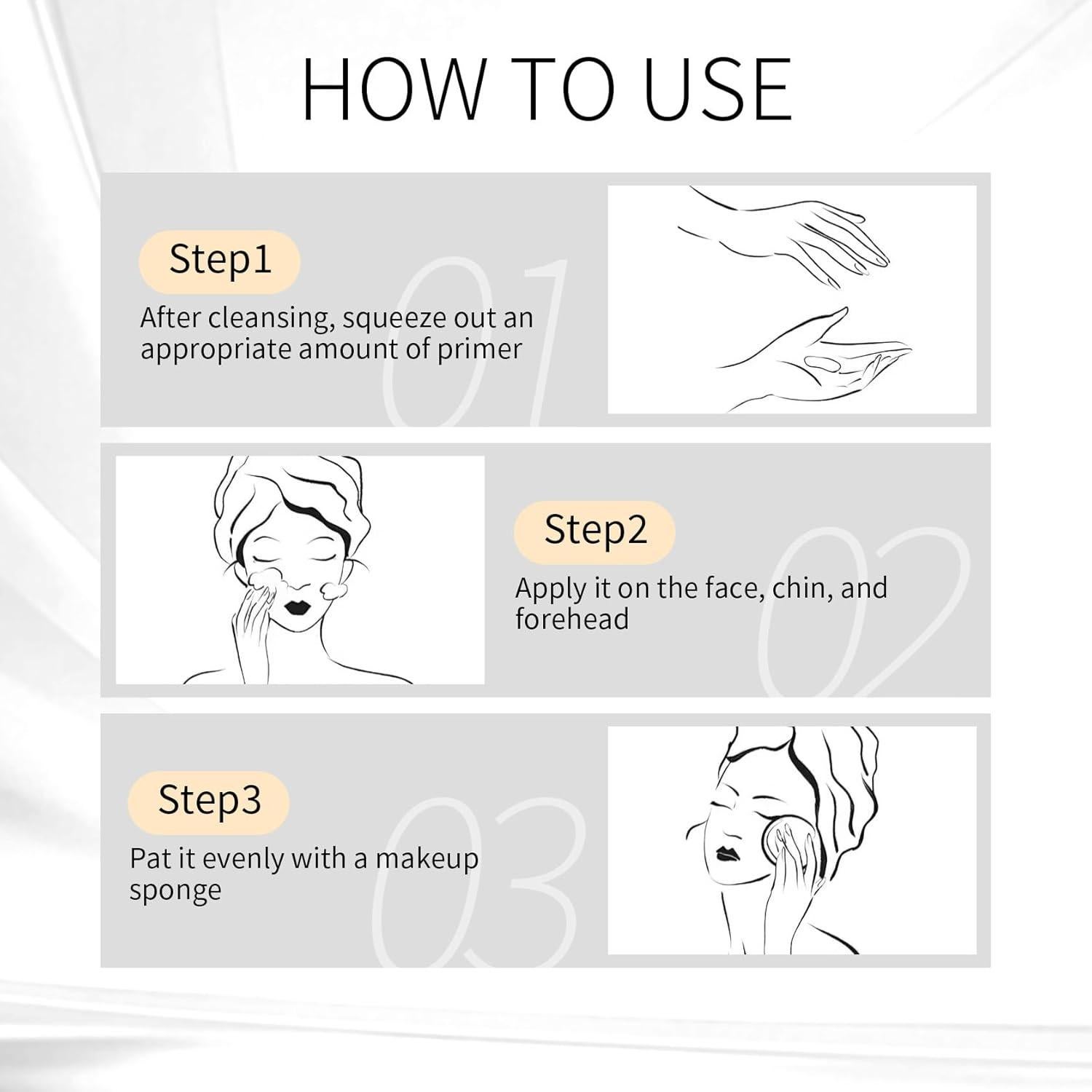 HOW TO USE

Step1

01

After cleansing, squeeze out an appropriate amount of primer

Step2

02

Apply it on the face, chin, and forehead

Step3

03

Pat it evenly with a makeup sponge