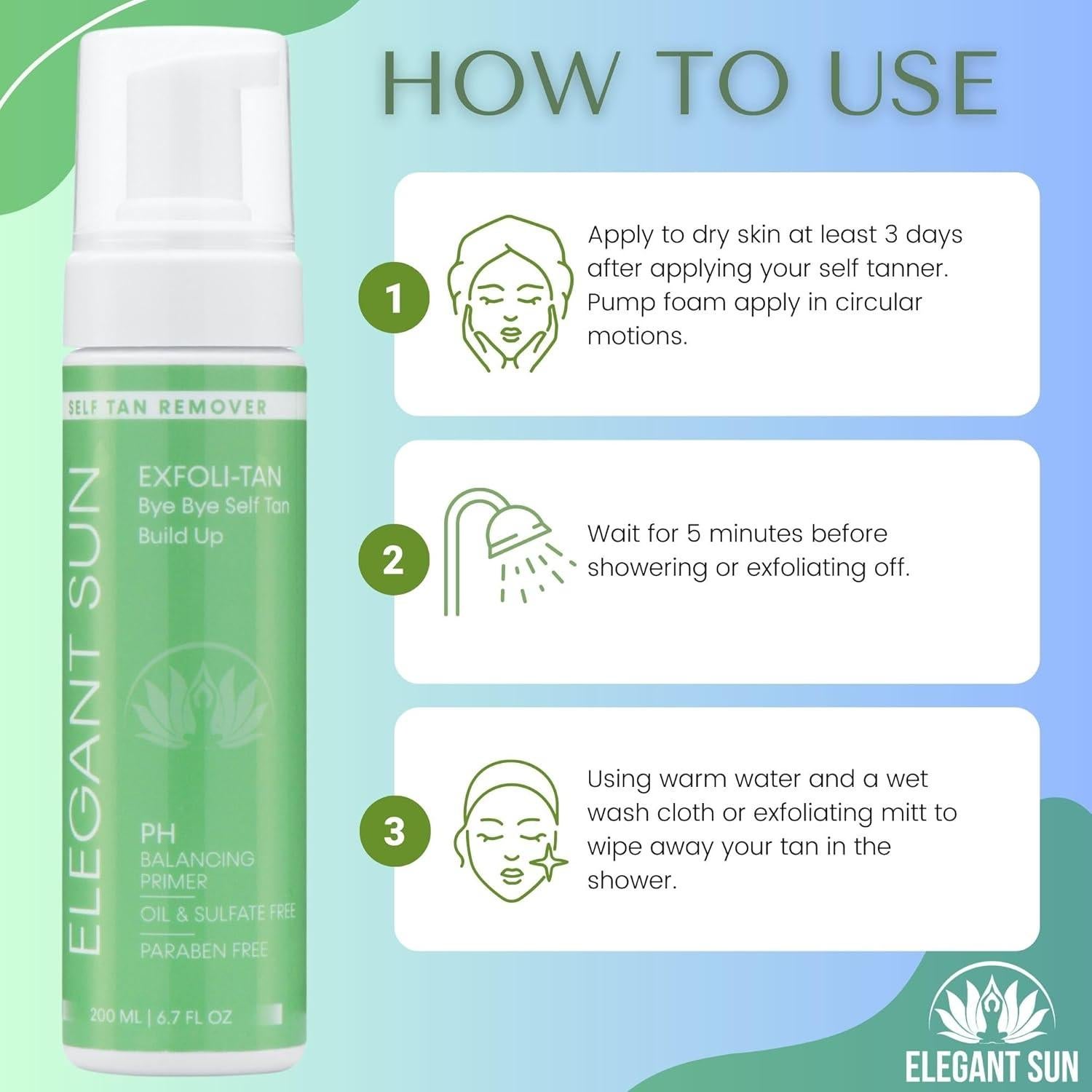 SELF TAN REMOVER

ELEGANT SUN

EXFOLI-TAN
Bye Bye Self Tan Build Up

PH BALANCING PRIMER

OIL & SULFATE FREE

PARABEN FREE

200 ML | 6.7 FL OZ

HOW TO USE

1

Apply to dry skin at least 3 days after applying your self tanner. Pump foam apply in circular motions.

2

Wait for 5 minutes before showering or exfoliating off.

3

Using warm water and a wet wash cloth or exfoliating mitt to wipe away your tan in the shower.

ELEGANT SUN