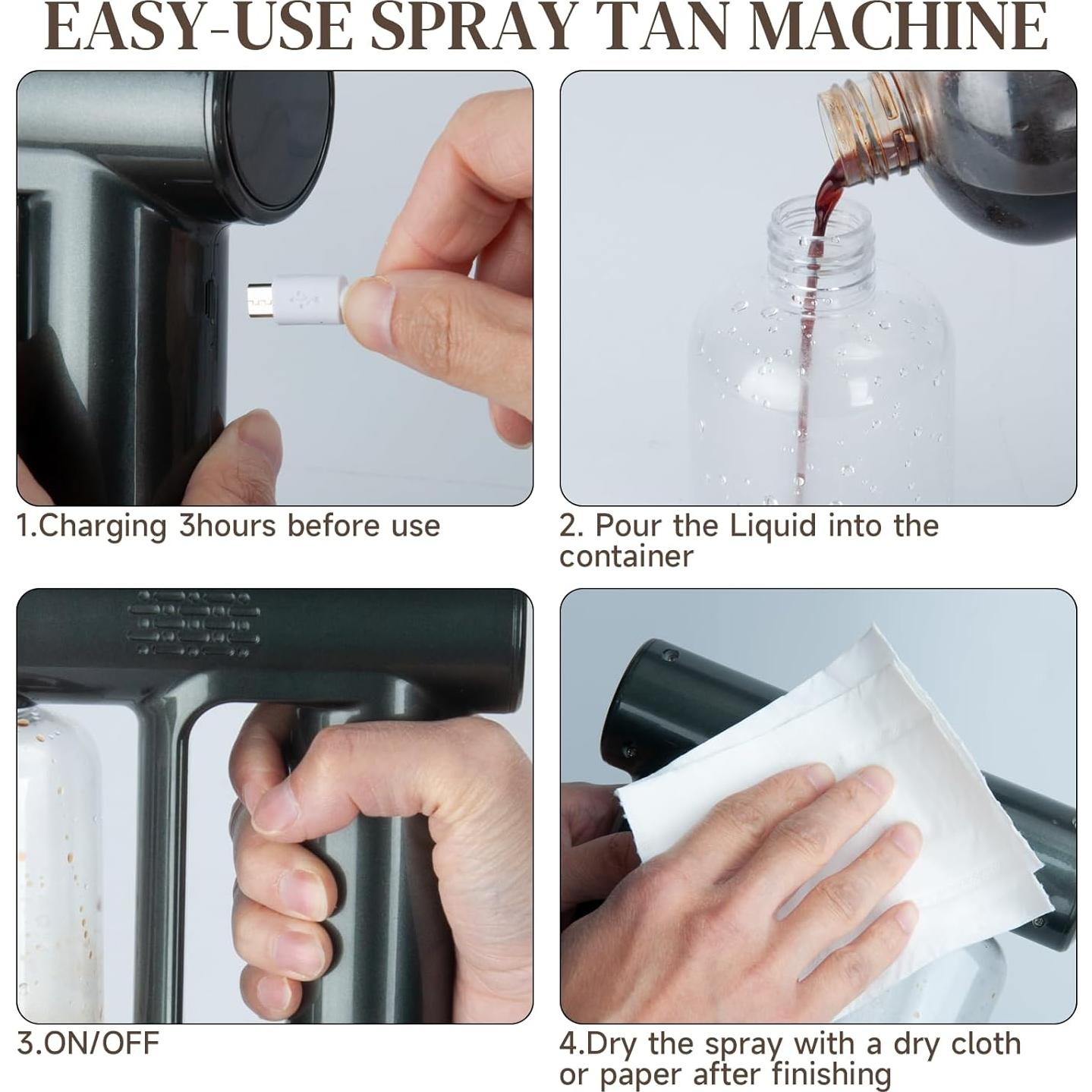 EASY-USE SPRAY TAN MACHINE

1.Charging 3hours before use

2. Pour the Liquid into the container

3.ON/OFF

4.Dry the spray with a dry cloth or paper after finishing