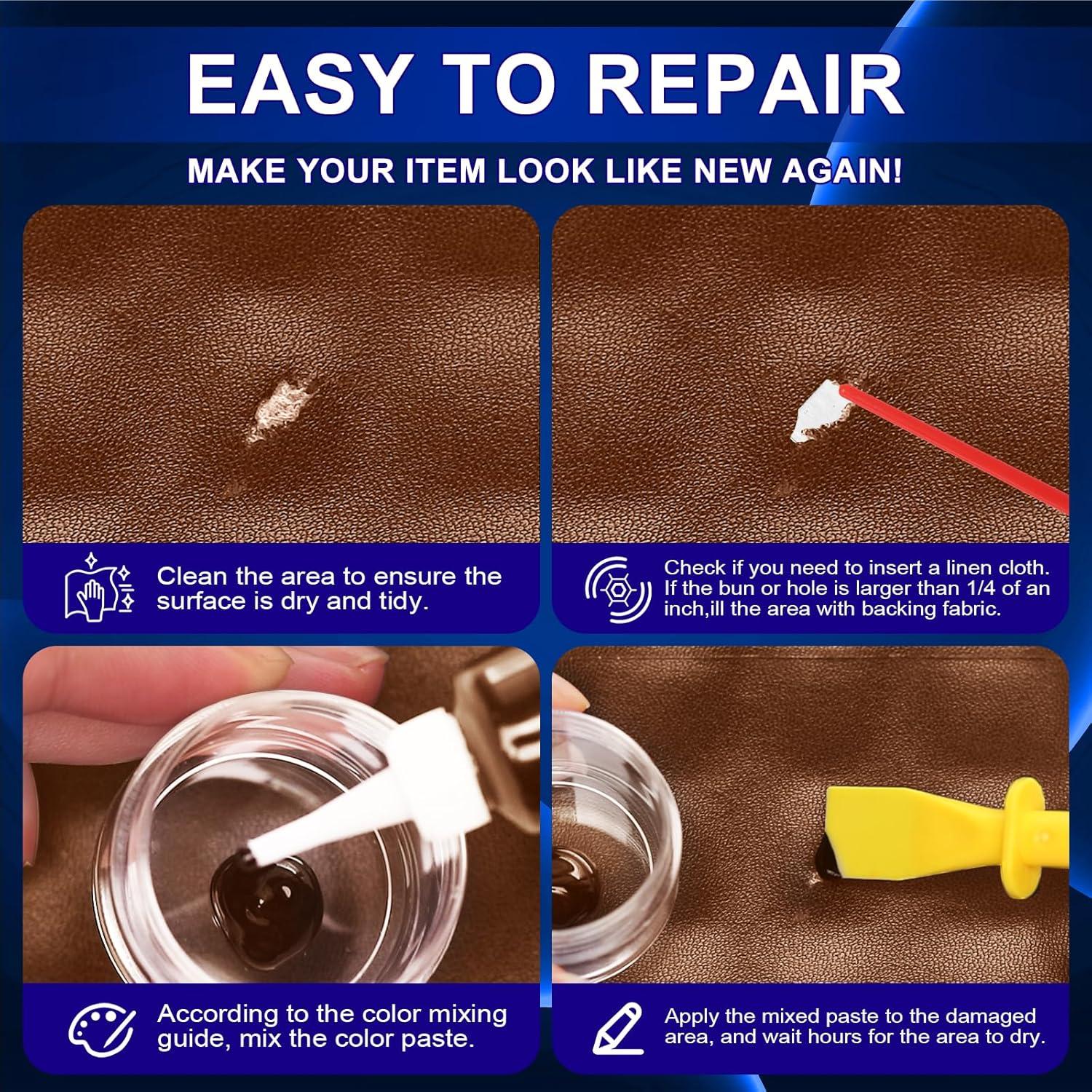 EASY TO REPAIR

MAKE YOUR ITEM LOOK LIKE NEW AGAIN!

Clean the area to ensure the surface is dry and tidy.

Check if you need to insert a linen cloth. If the bun or hole is larger than 1/4 of an inch,ill the area with backing fabric.

According to the color mixing guide, mix the color paste.

Apply the mixed paste to the damaged area, and wait hours for the area to dry.