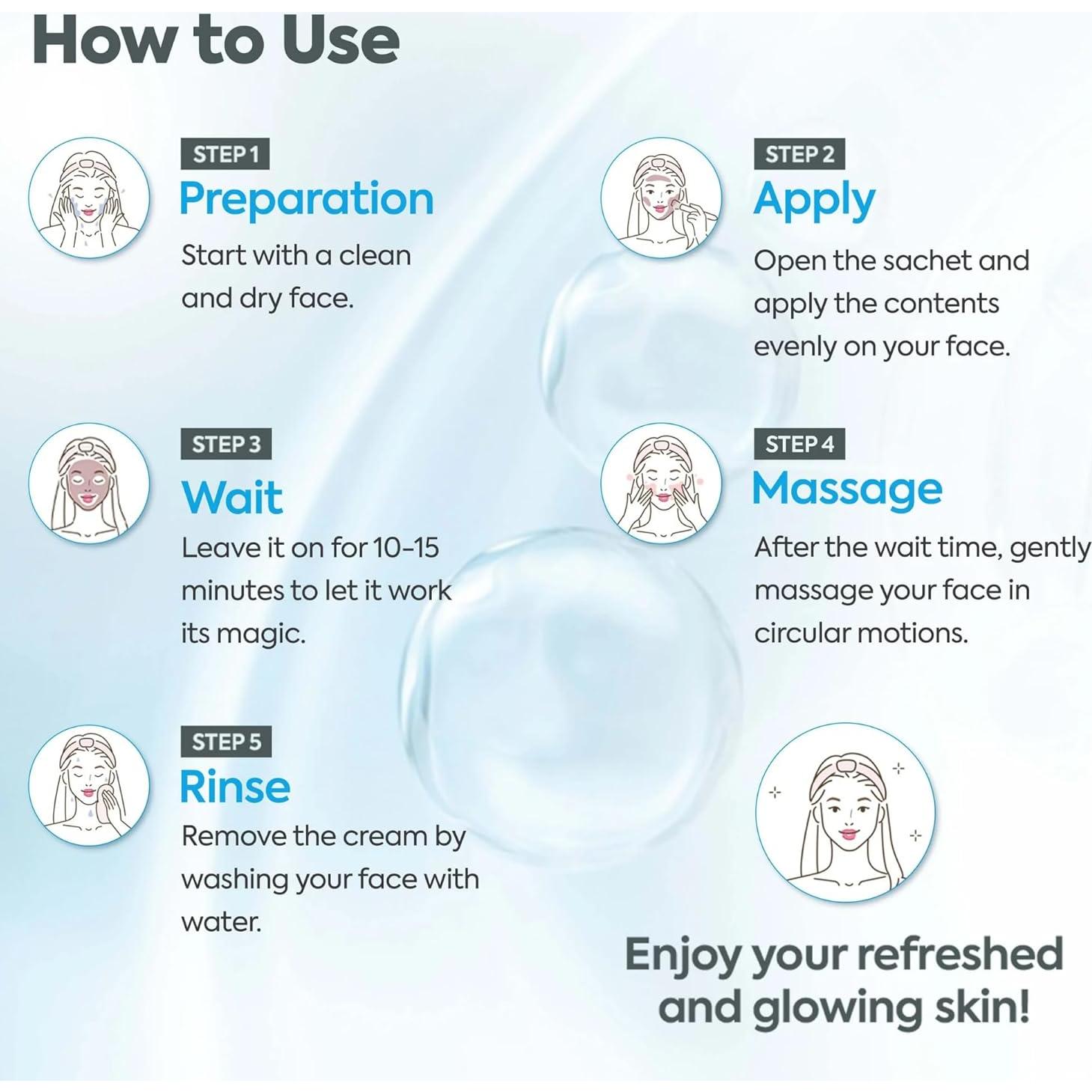 How to Use

STEP 1
Preparation
Start with a clean and dry face.

STEP 2
Apply
Open the sachet and apply the contents evenly on your face.

STEP 3
Wait
Leave it on for 10-15 minutes to let it work its magic.

STEP 4
Massage
After the wait time, gently massage your face in circular motions.

STEP 5
Rinse
Remove the cream by washing your face with water.

Enjoy your refreshed and glowing skin!