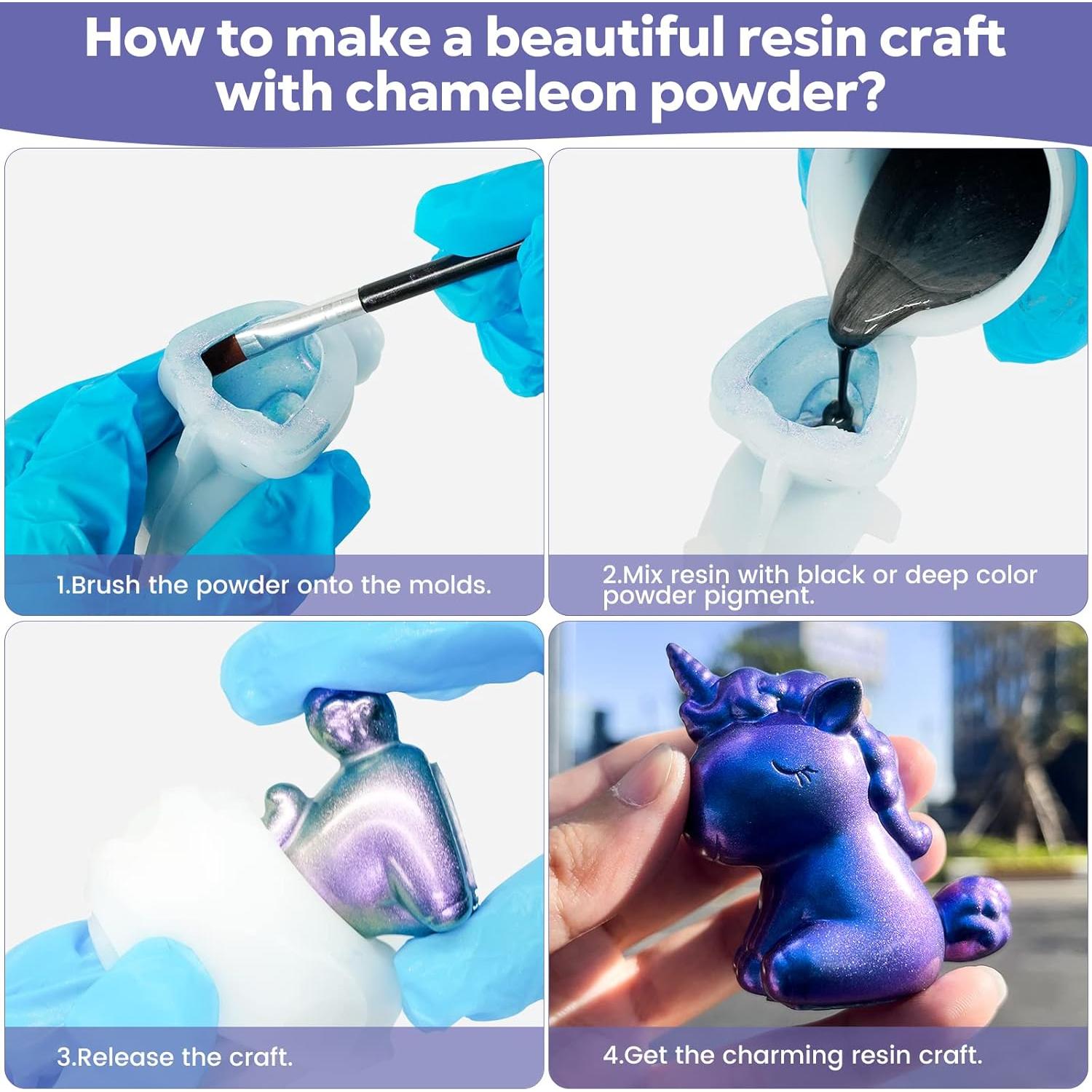 How to make a beautiful resin craft with chameleon powder?

1.Brush the powder onto the molds.

2.Mix resin with black or deep color powder pigment.

3.Release the craft.

4.Get the charming resin craft.