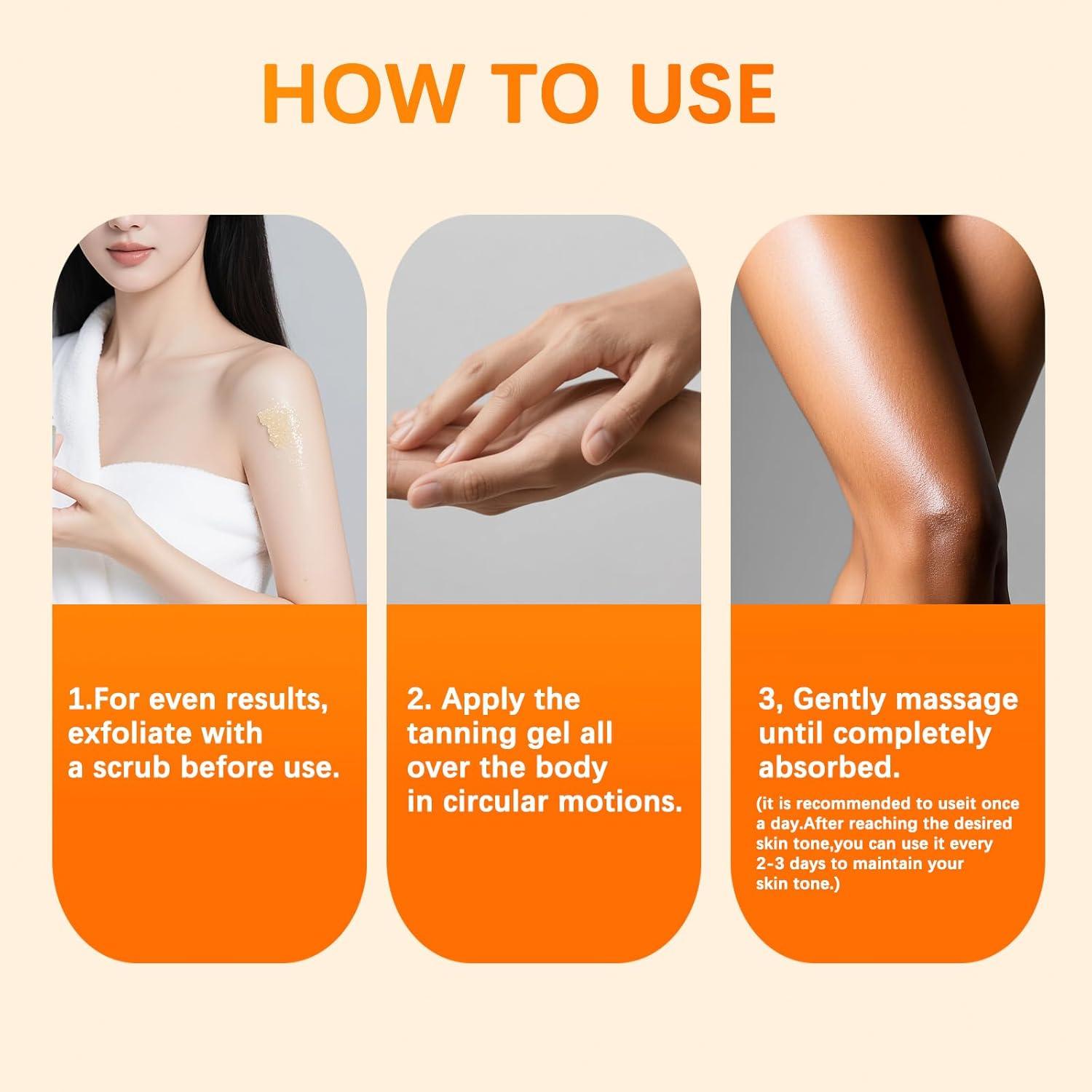 HOW TO USE

1.For even results, exfoliate with a scrub before use.

2. Apply the tanning gel all over the body in circular motions.

3, Gently massage until completely absorbed.

(it is recommended to useit once a day.After reaching the desired skin tone,you can use it every 2-3 days to maintain your skin tone.)