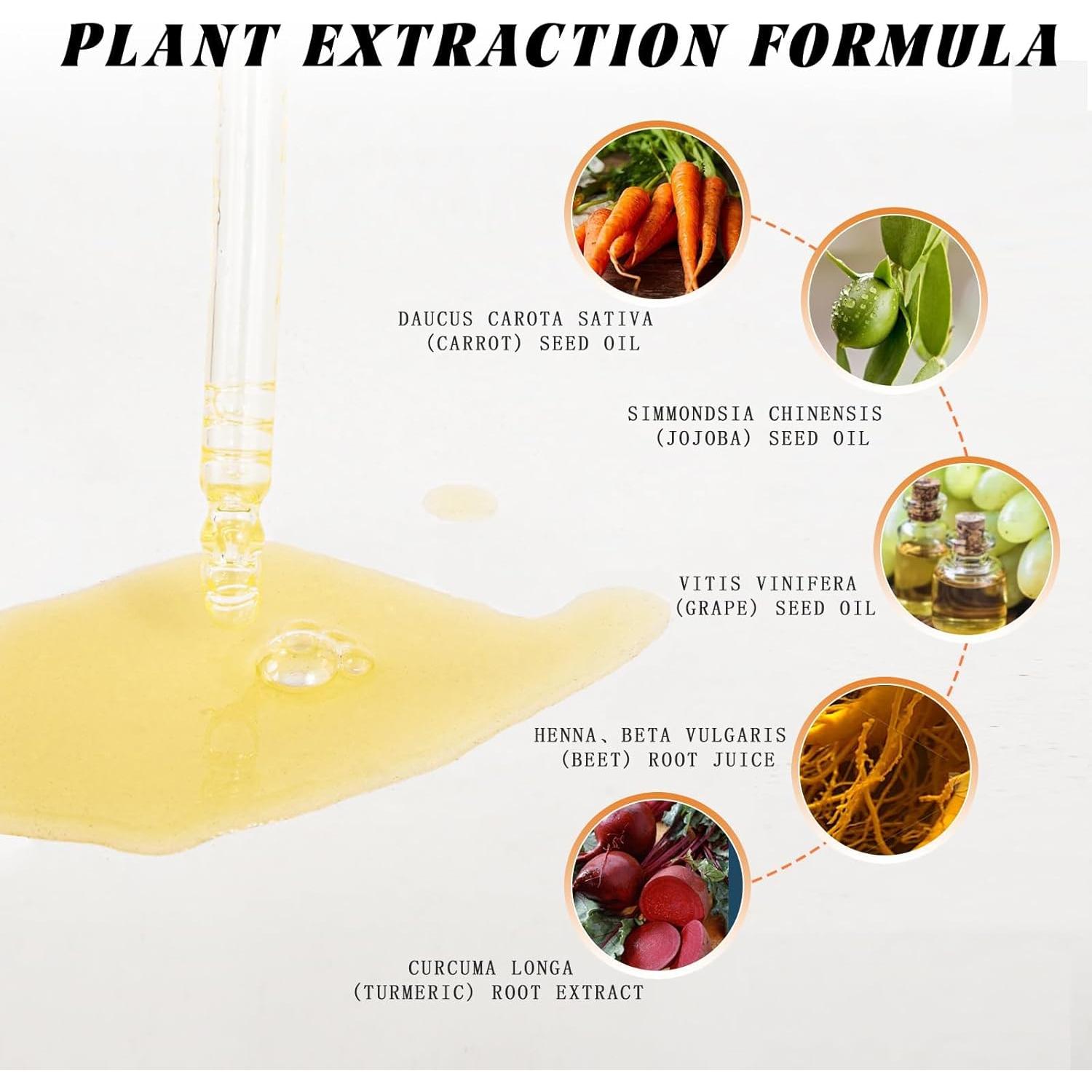 PLANT EXTRACTION FORMULA

DAUCUS CAROTA SATIVA (CARROT) SEED OIL

SIMMONDSIA CHINENSIS (JOJOBA) SEED OIL

VITIS VINIFERA (GRAPE) SEED OIL

HENNA、BETA VULGARIS (BEET) ROOT JUICE

CURCUMA LONGA (TURMERIC) ROOT EXTRACT