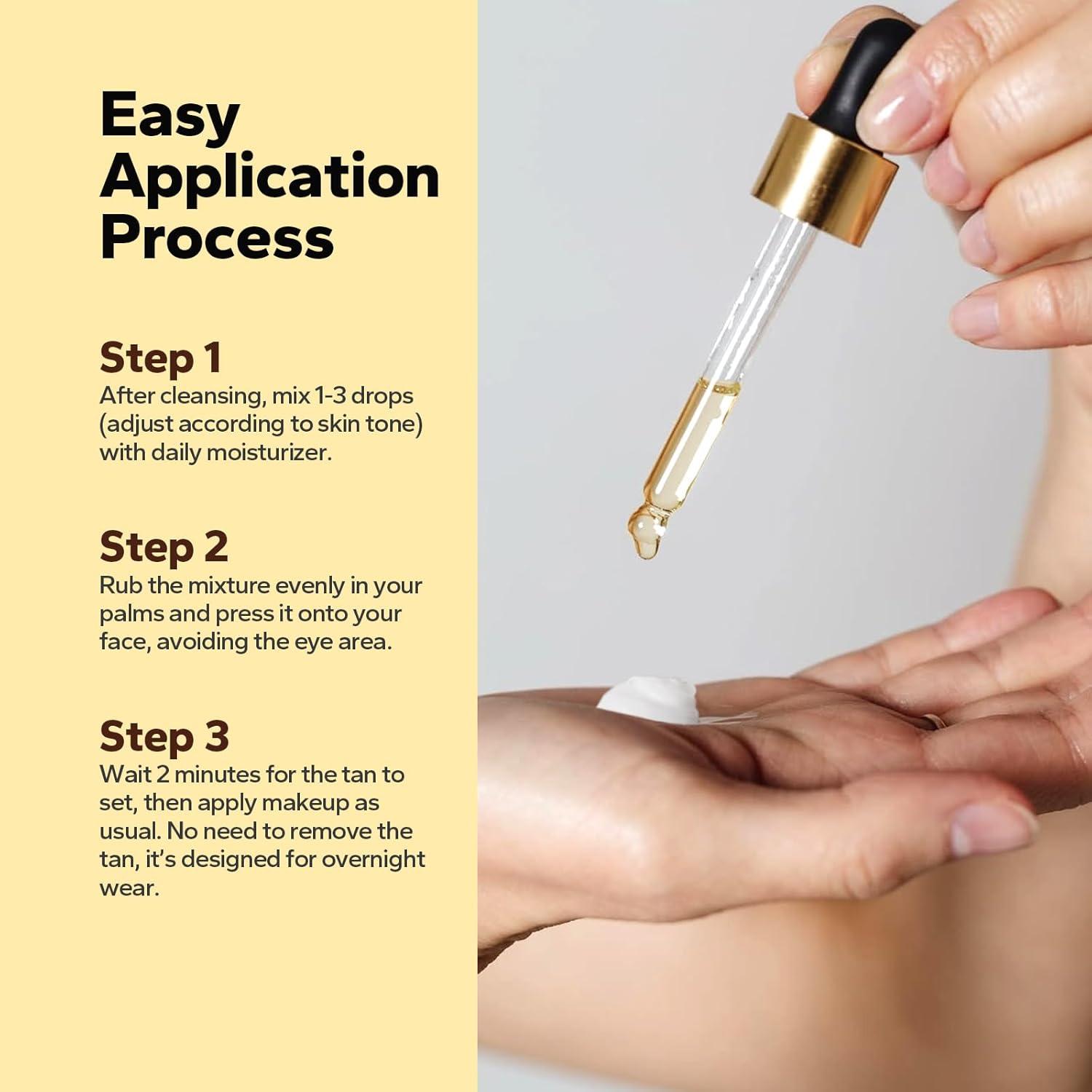 Easy Application Process

Step 1
After cleansing, mix 1-3 drops (adjust according to skin tone) with daily moisturizer.

Step 2
Rub the mixture evenly in your palms and press it onto your face, avoiding the eye area.

Step 3
Wait 2 minutes for the tan to set, then apply makeup as usual. No need to remove the tan, it's designed for overnight wear.