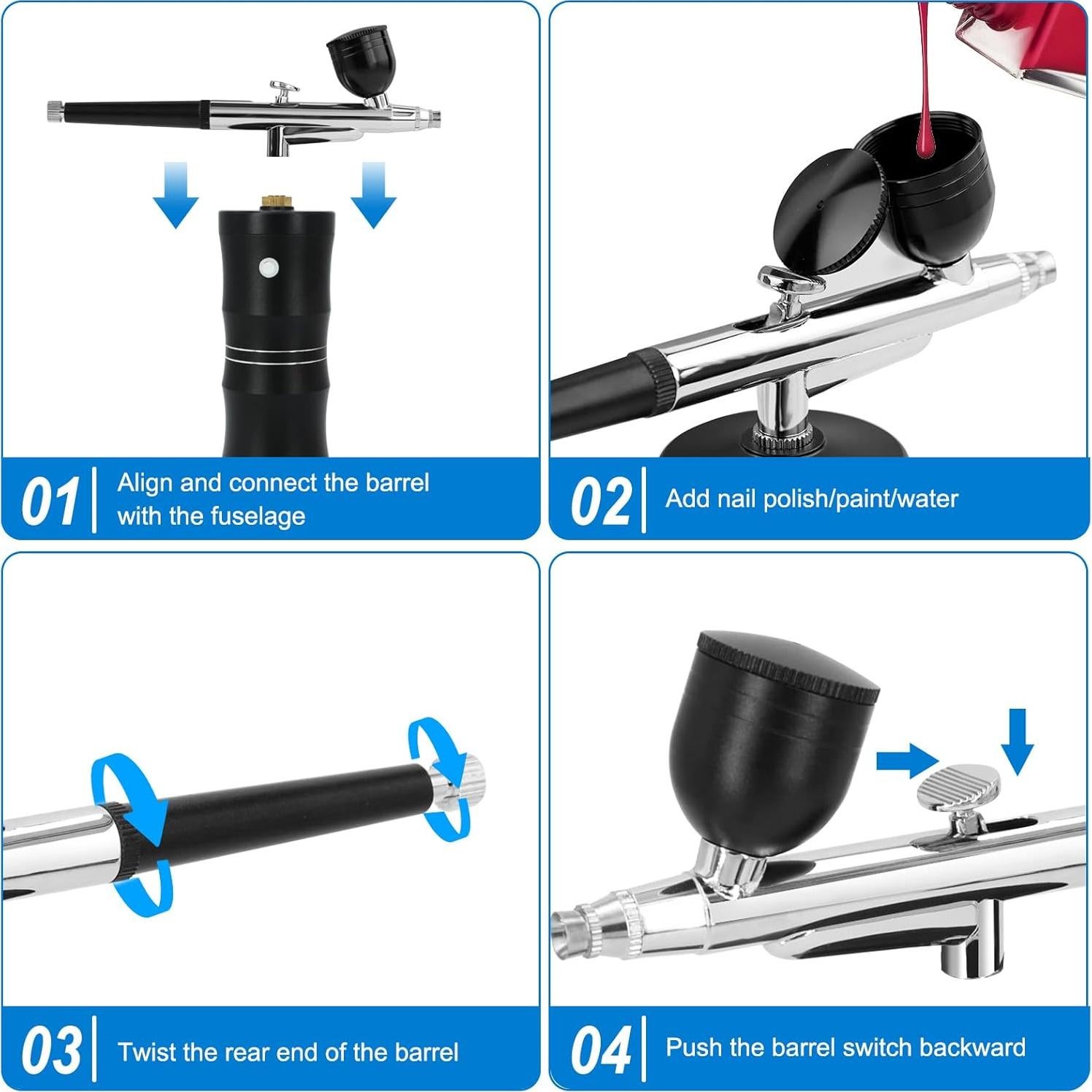 01 Align and connect the barrel with the fuselage

02 Add nail polish/paint/water

03 Twist the rear end of the barrel

04 Push the barrel switch backward