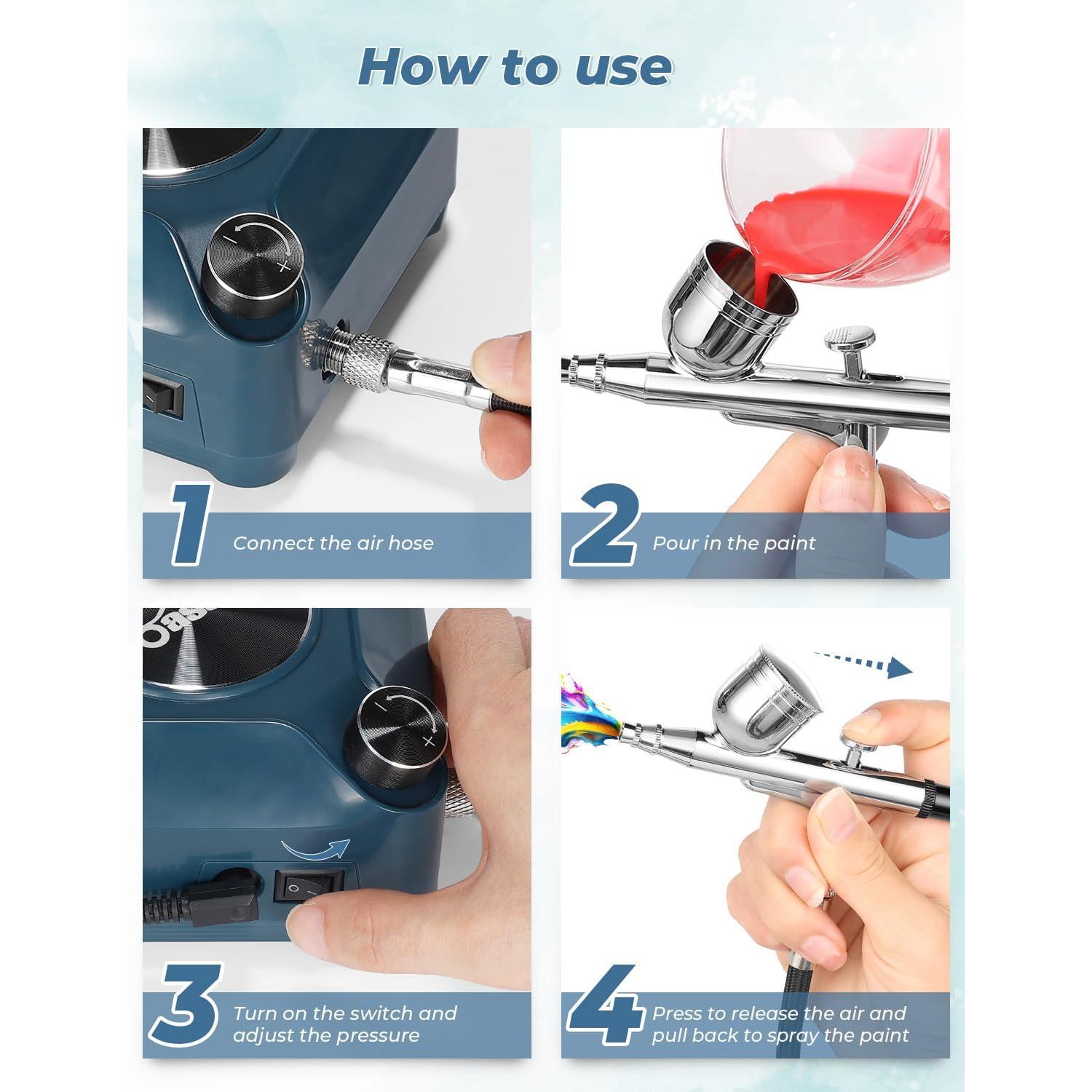 How to use

1 Connect the air hose

2 Pour in the paint

3 Turn on the switch and adjust the pressure

4 Press to release the air and pull back to spray the paint