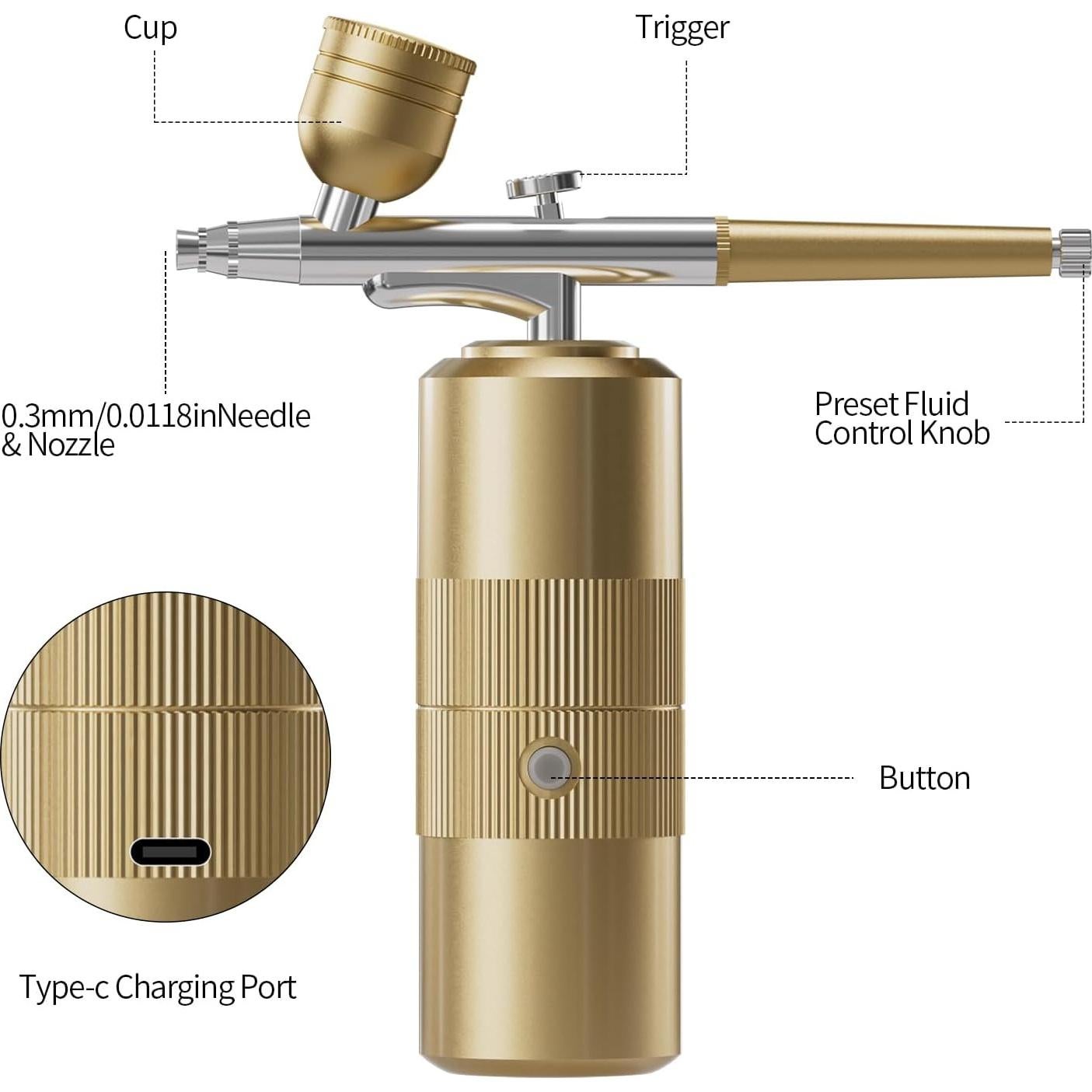 Cup

Trigger

0.3mm/0.0118inNeedle & Nozzle

Preset Fluid Control Knob

Button

Type-c Charging Port