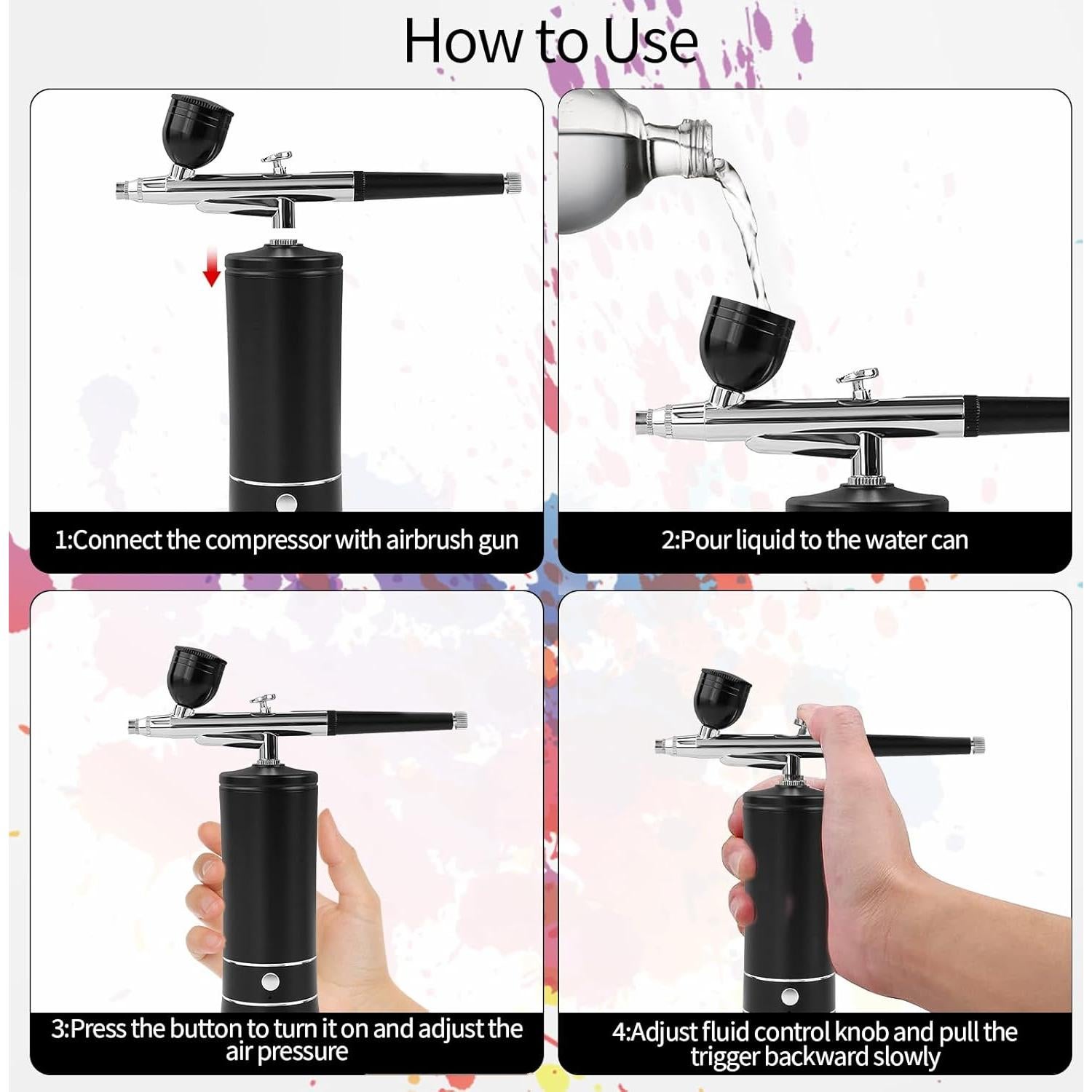 How to Use

1:Connect the compressor with airbrush gun

2:Pour liquid to the water can

3:Press the button to turn it on and adjust the air pressure

4:Adjust fluid control knob and pull the trigger backward slowly