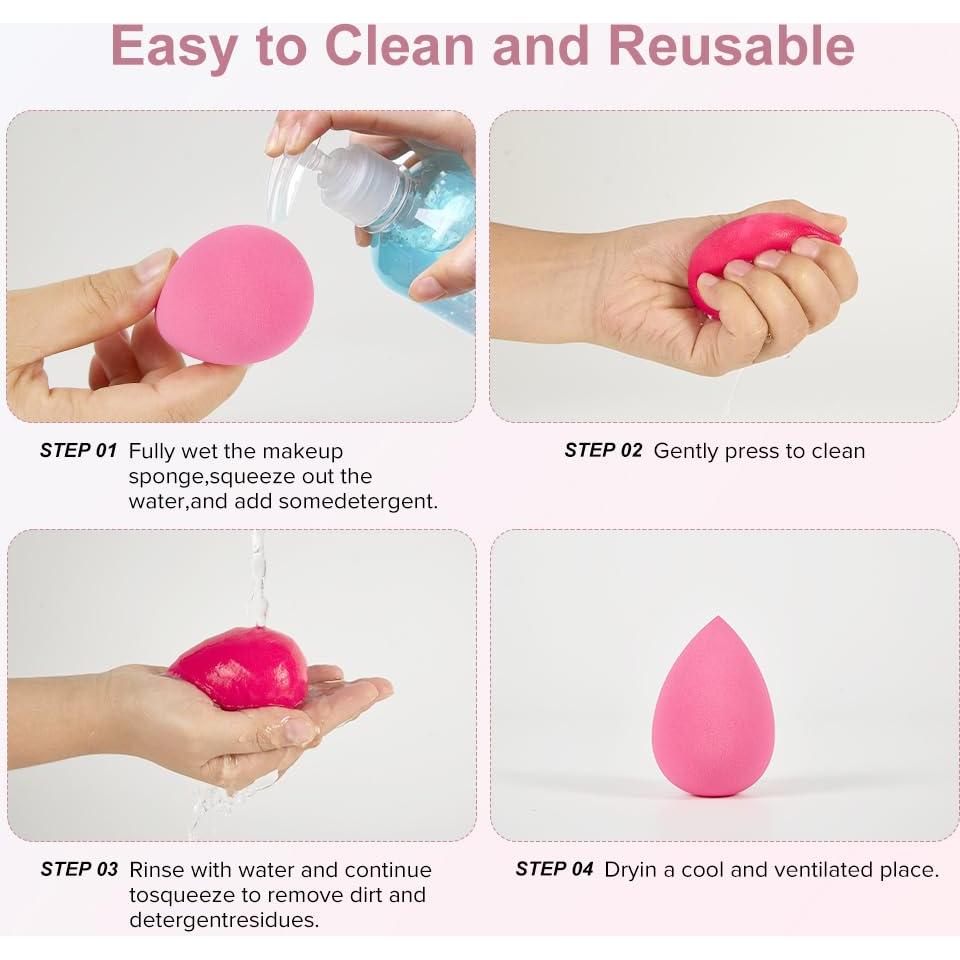 Easy to Clean and Reusable

STEP 01 Fully wet the makeup sponge,squeeze out the water,and add somedetergent.

STEP 02 Gently press to clean

STEP 03 Rinse with water and continue tosqueeze to remove dirt and detergentresidues.

STEP 04 Dryin a cool and ventilated place.