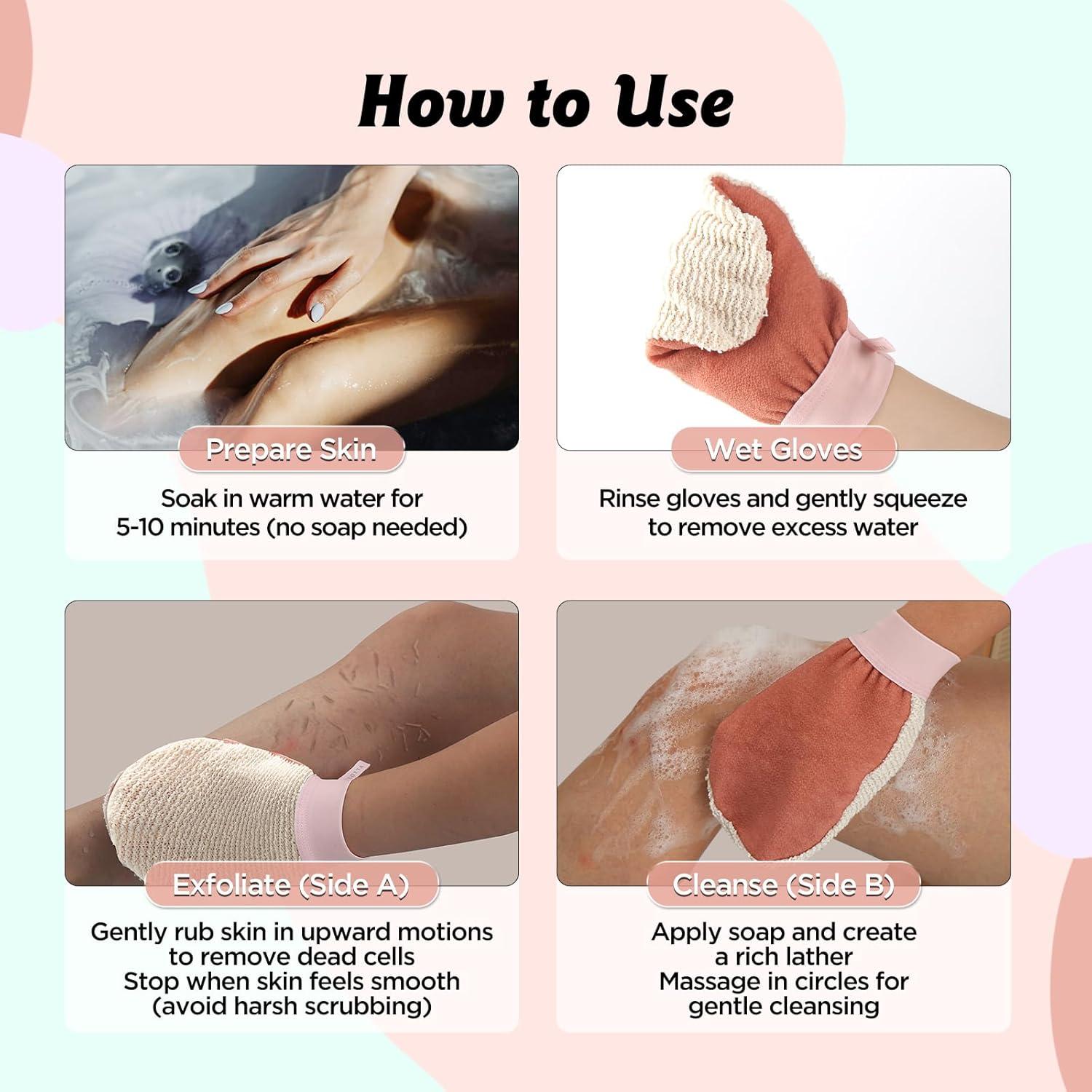 How to Use

Prepare Skin
Soak in warm water for 5-10 minutes (no soap needed)

Wet Gloves
Rinse gloves and gently squeeze to remove excess water

Exfoliate (Side A)
Gently rub skin in upward motions to remove dead cells
Stop when skin feels smooth (avoid harsh scrubbing)

Cleanse (Side B)
Apply soap and create a rich lather
Massage in circles for gentle cleansing